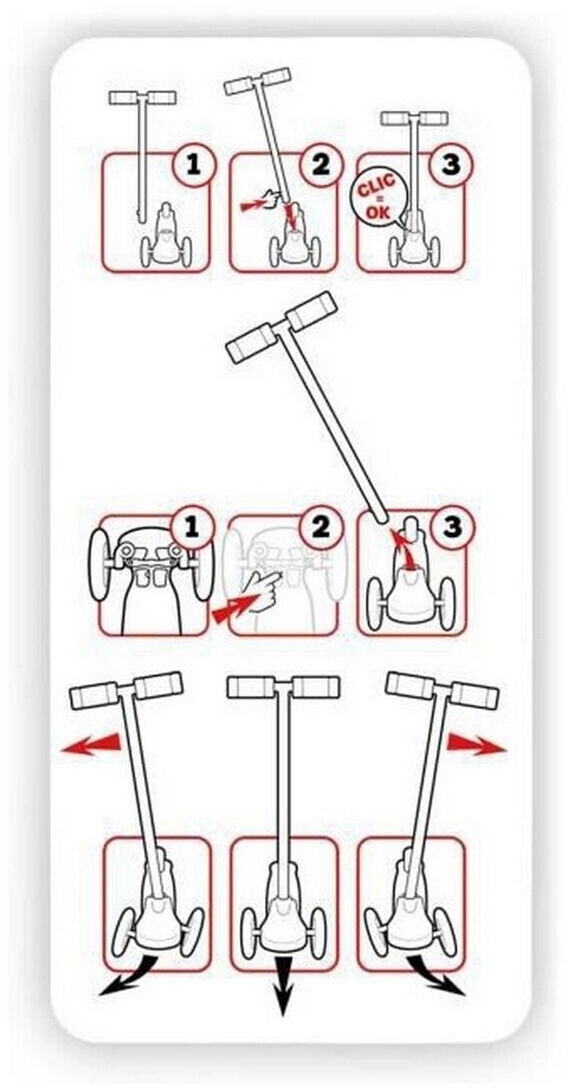 1
2
3
CLIC
=
OK
1
2
3