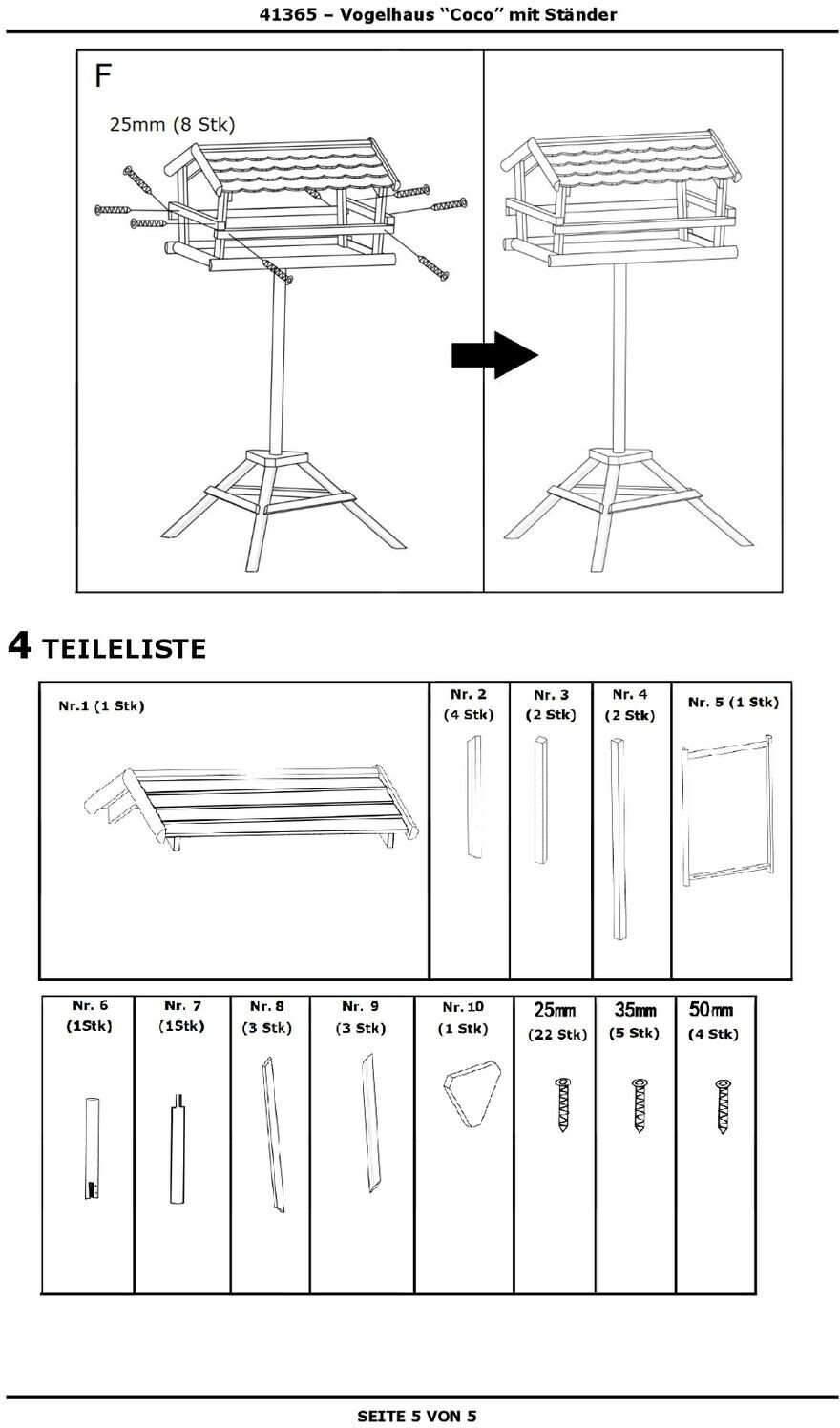 41365 – Vogelhaus “Coco” mit Ständer

F

25mm (8 Stk)

4 TEILELISTE

| Nr.1 (1 Stk) | Nr. 2 (4 Stk) | Nr. 3 (2 Stk) | Nr. 4 (2 Stk) | Nr. 5 (1 Stk) |
|---|---|---|---|---|

| Nr. 6 (1Stk) | Nr. 7 (1Stk) | Nr. 8 (3 Stk) | Nr. 9 (3 Stk) | Nr. 10 (1 Stk) | 25mm (22 Stk) | 35mm (5 Stk) | 50mm (4 Stk) |
|---|---|---|---|---|---|---|---|

SEITE 5 VON 5