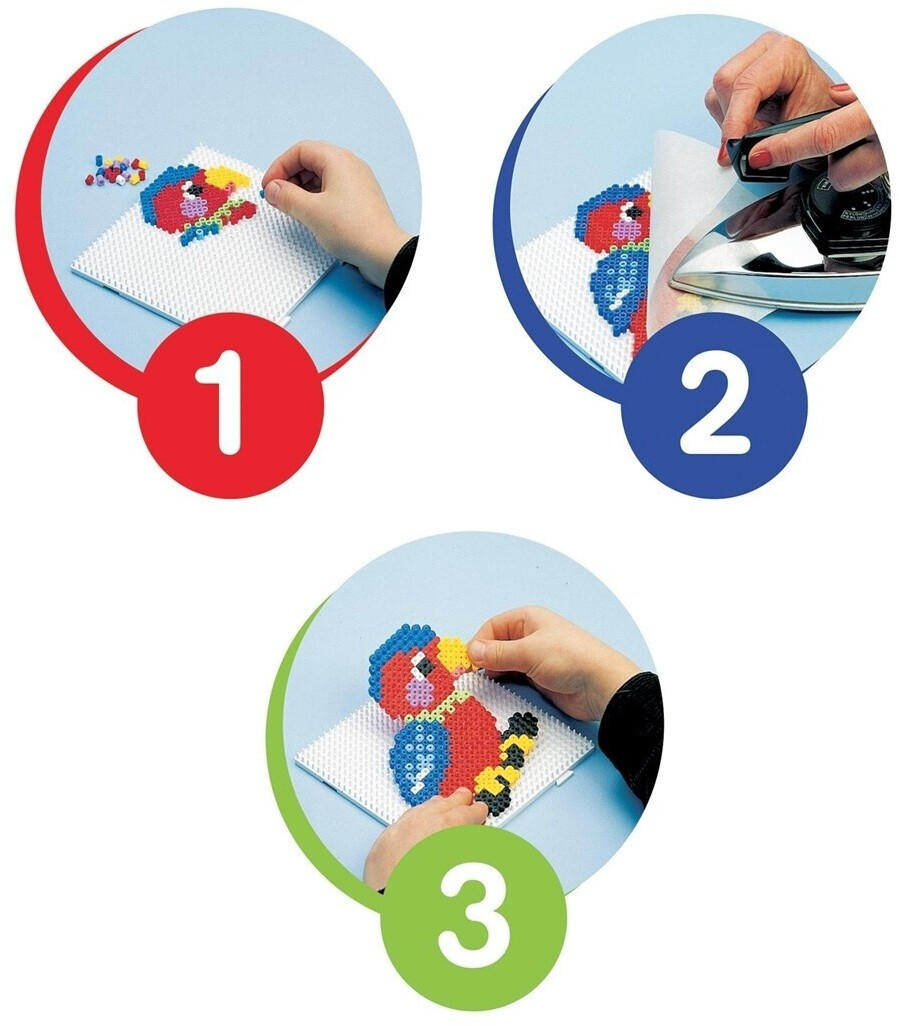 1

2

3