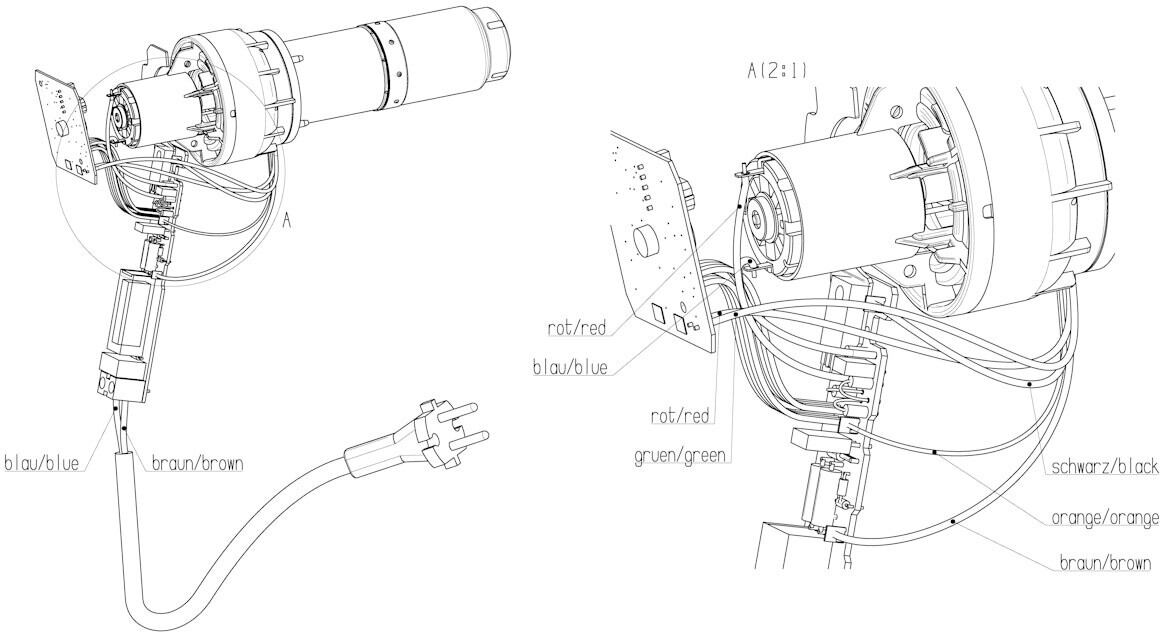 A

blau/blue

braun/brown

A(2:1)

rot/red

blau/blue

rot/red

gruen/green

schwarz/black

orange/orange

braun/brown