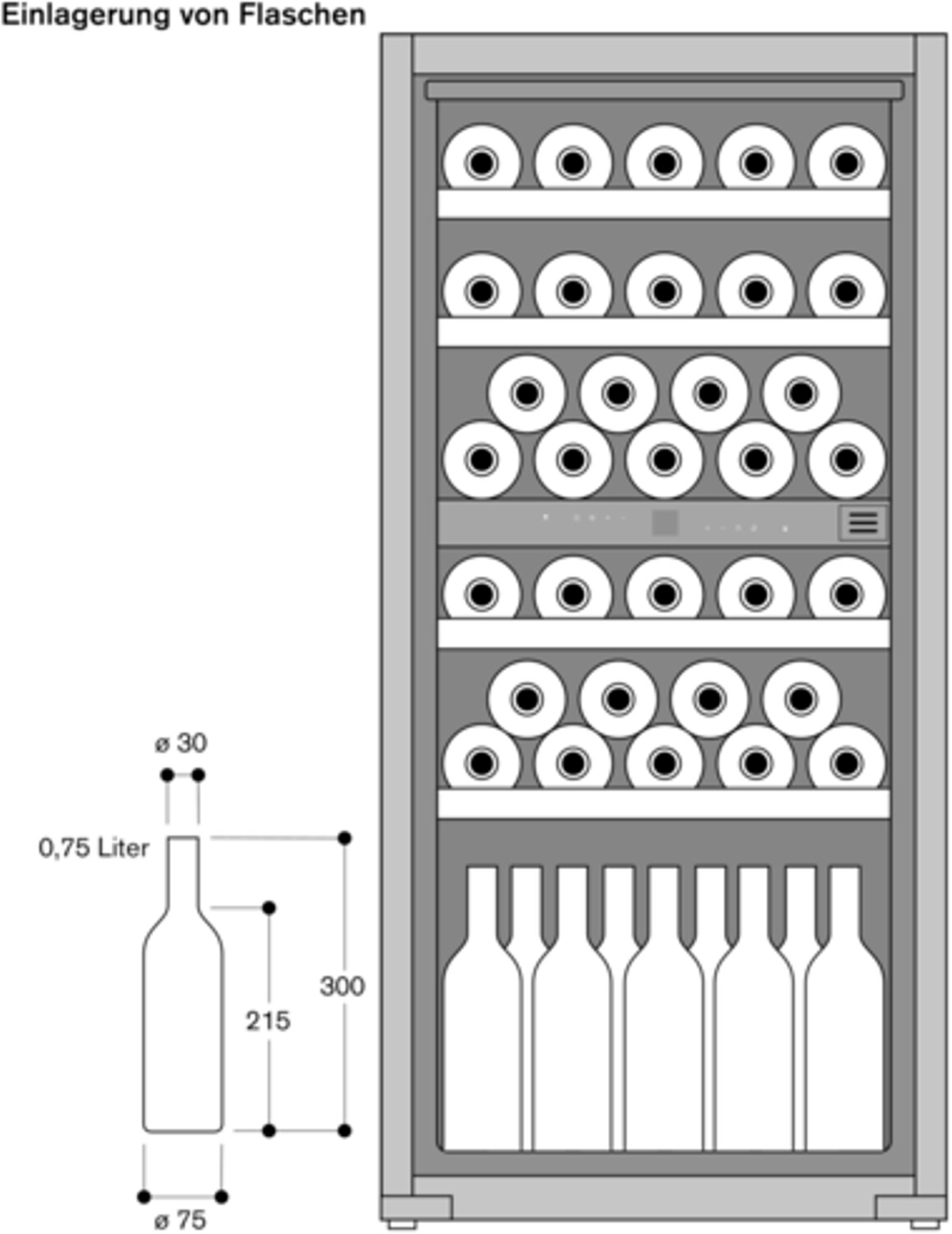 Einlagerung von Flaschen

ø 30

0,75 Liter

215

300

ø 75