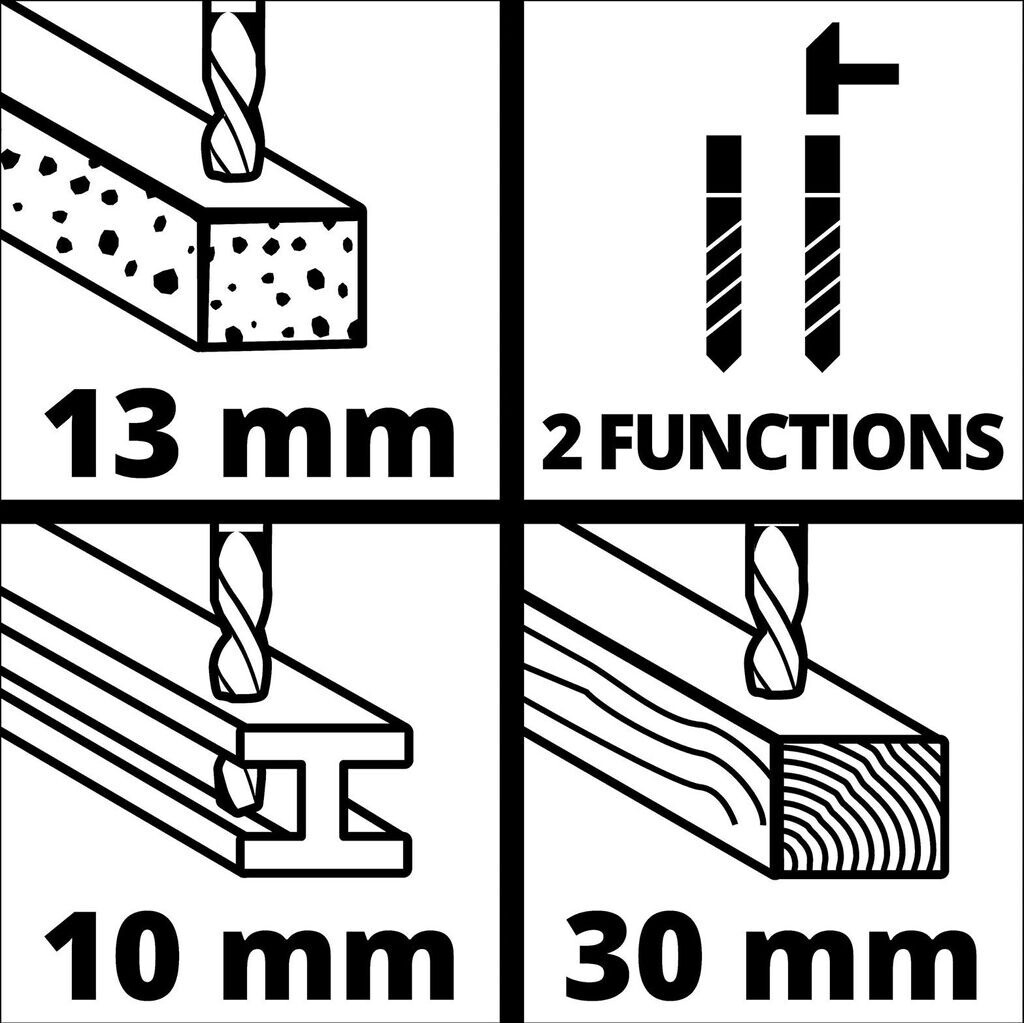 13 mm

2 FUNCTIONS

10 mm

30 mm