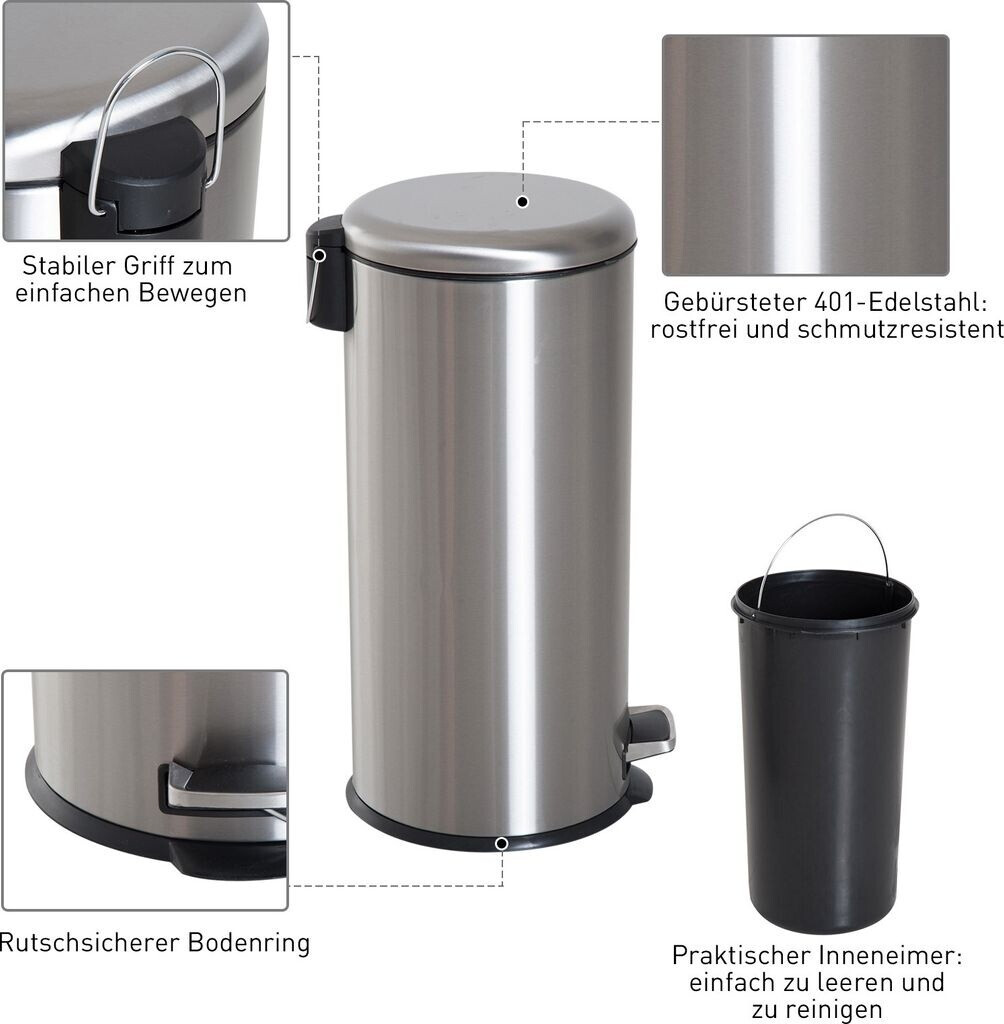 Stabiler Griff zum einfachen Bewegen

Gebürsteter 401-Edelstahl: rostfrei und schmutzresistent

Rutschsicherer Bodenring

Praktischer Inneneimer: einfach zu leeren und zu reinigen