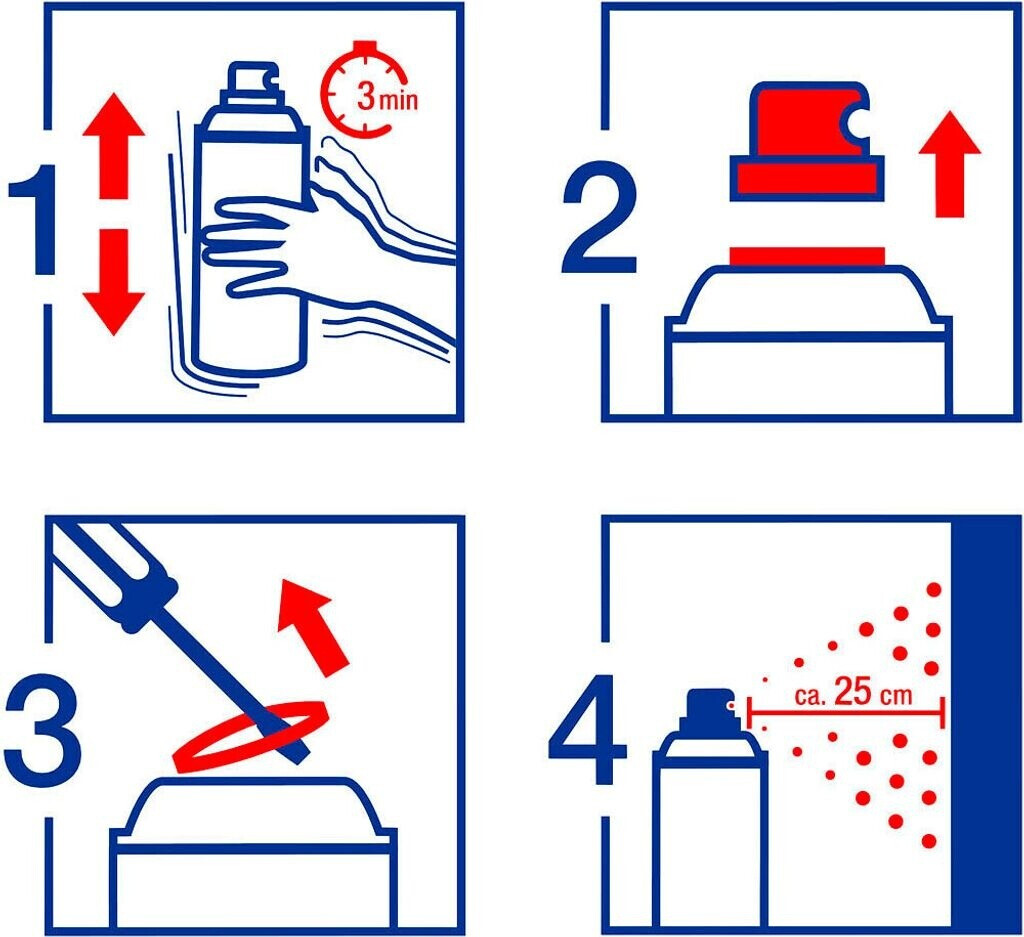 1
3 min

2

3

4
ca. 25 cm