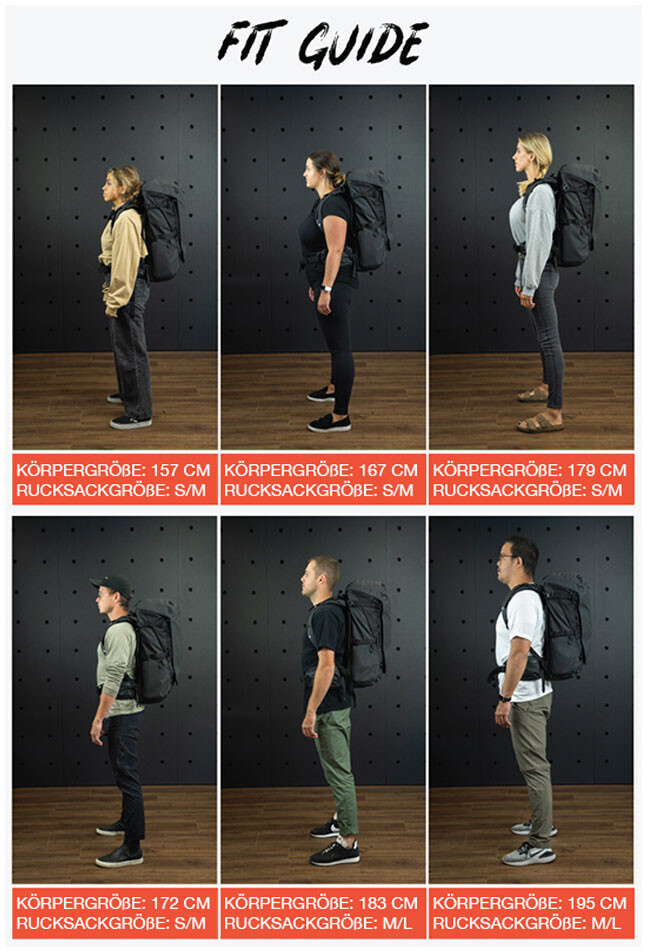 FIT GUIDE

KÖRPERGRÖßE: 157 CM
RUCKSACKGRÖßE: S/M

KÖRPERGRÖßE: 167 CM
RUCKSACKGRÖßE: S/M

KÖRPERGRÖßE: 179 CM
RUCKSACKGRÖßE: S/M

KÖRPERGRÖßE: 172 CM
RUCKSACKGRÖßE: S/M

KÖRPERGRÖßE: 183 CM
RUCKSACKGRÖßE: M/L

KÖRPERGRÖßE: 195 CM
RUCKSACKGRÖßE: M/L