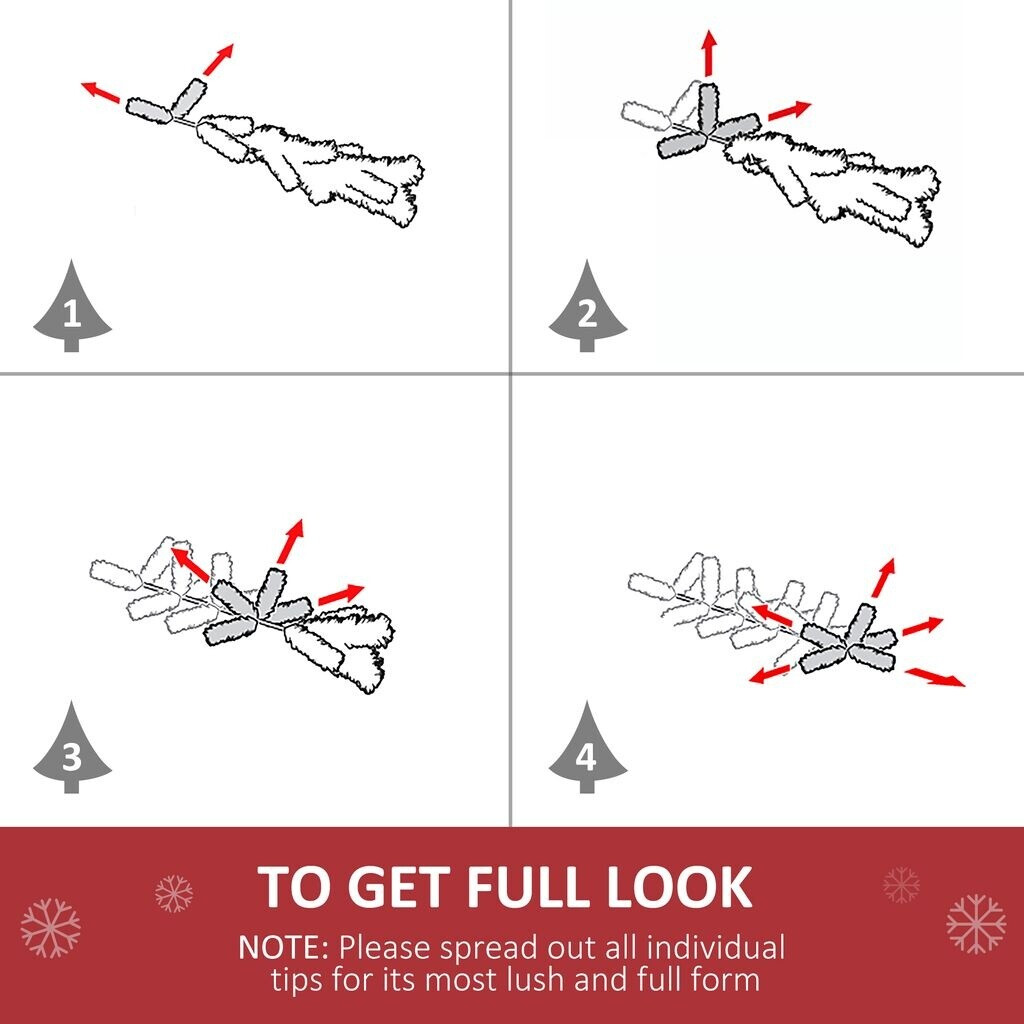 1

2

3

4

TO GET FULL LOOK

NOTE: Please spread out all individual tips for its most lush and full form