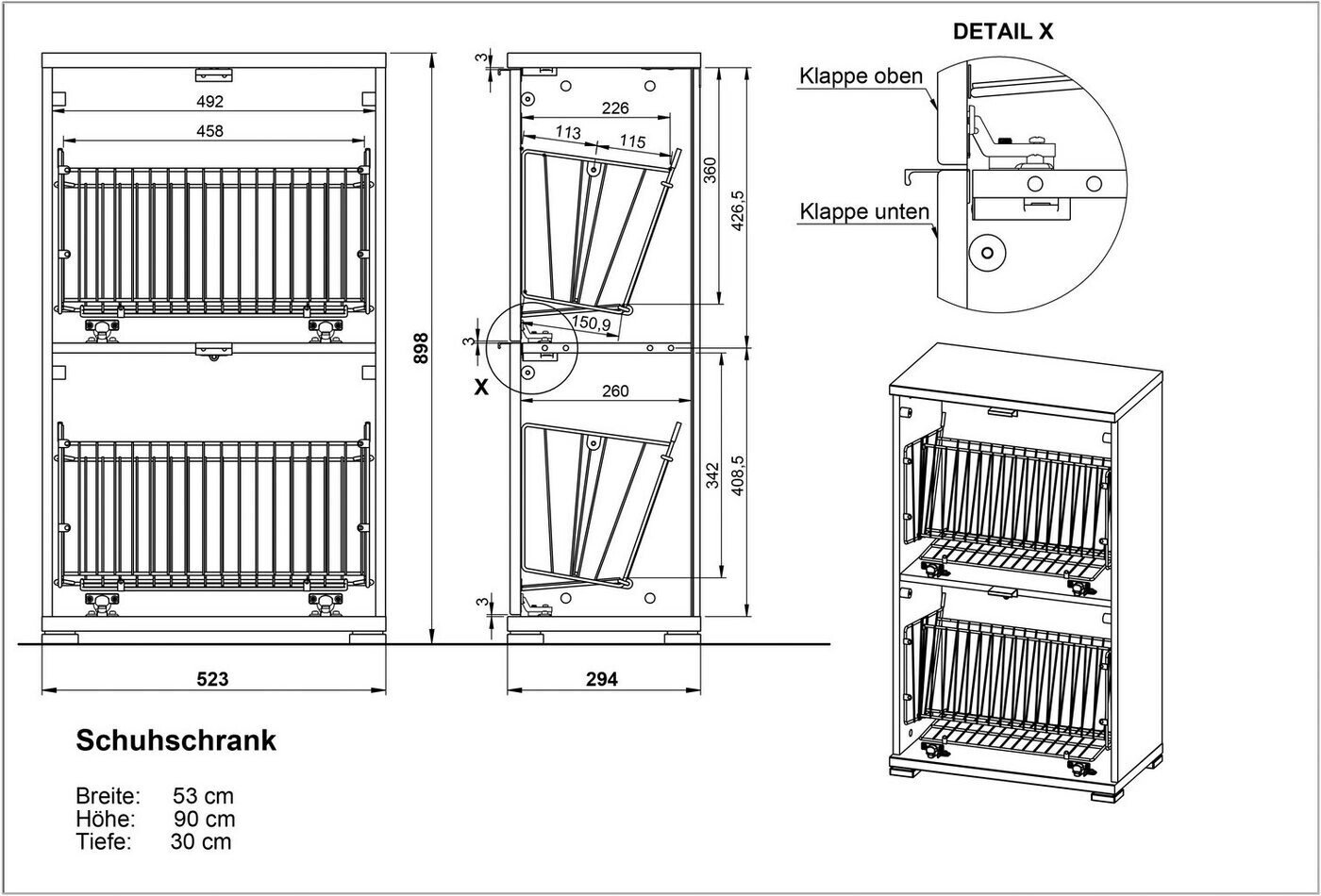 492

458

898

523

3

226

113

115

360

426,5

150,9

3

X

260

342

408,5

3

294

DETAIL X

Klappe oben

Klappe unten

Schuhschrank

Breite: 53 cm
Höhe: 90 cm
Tiefe: 30 cm