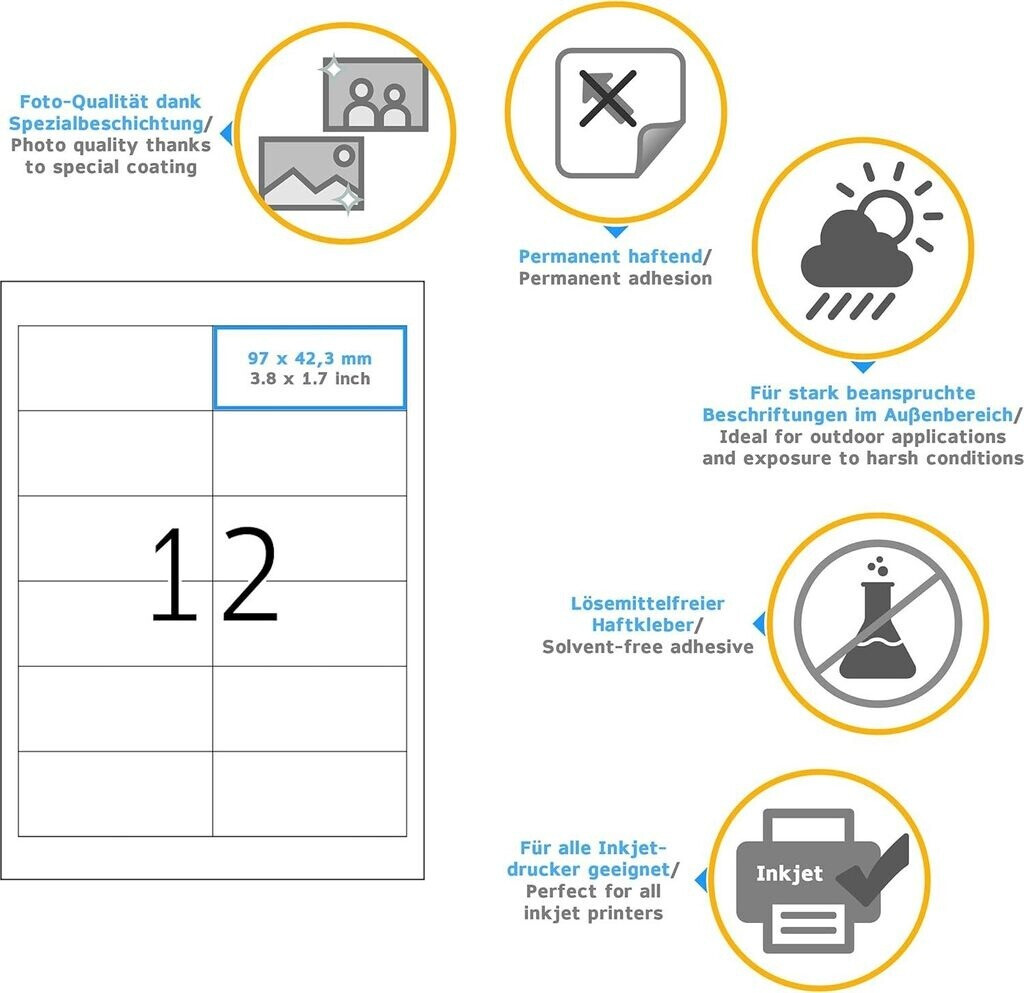 Foto-Qualität dank Spezialbeschichtung/ Photo quality thanks to special coating

Permanent haftend/ Permanent adhesion

Für stark beanspruchte Beschriftungen im Außenbereich/ Ideal for outdoor applications and exposure to harsh conditions

97 x 42,3 mm
3.8 x 1.7 inch

12

Lösemittelfreier Haftkleber/ Solvent-free adhesive

Für alle Inkjet-drucker geeignet/ Perfect for all inkjet printers

Inkjet