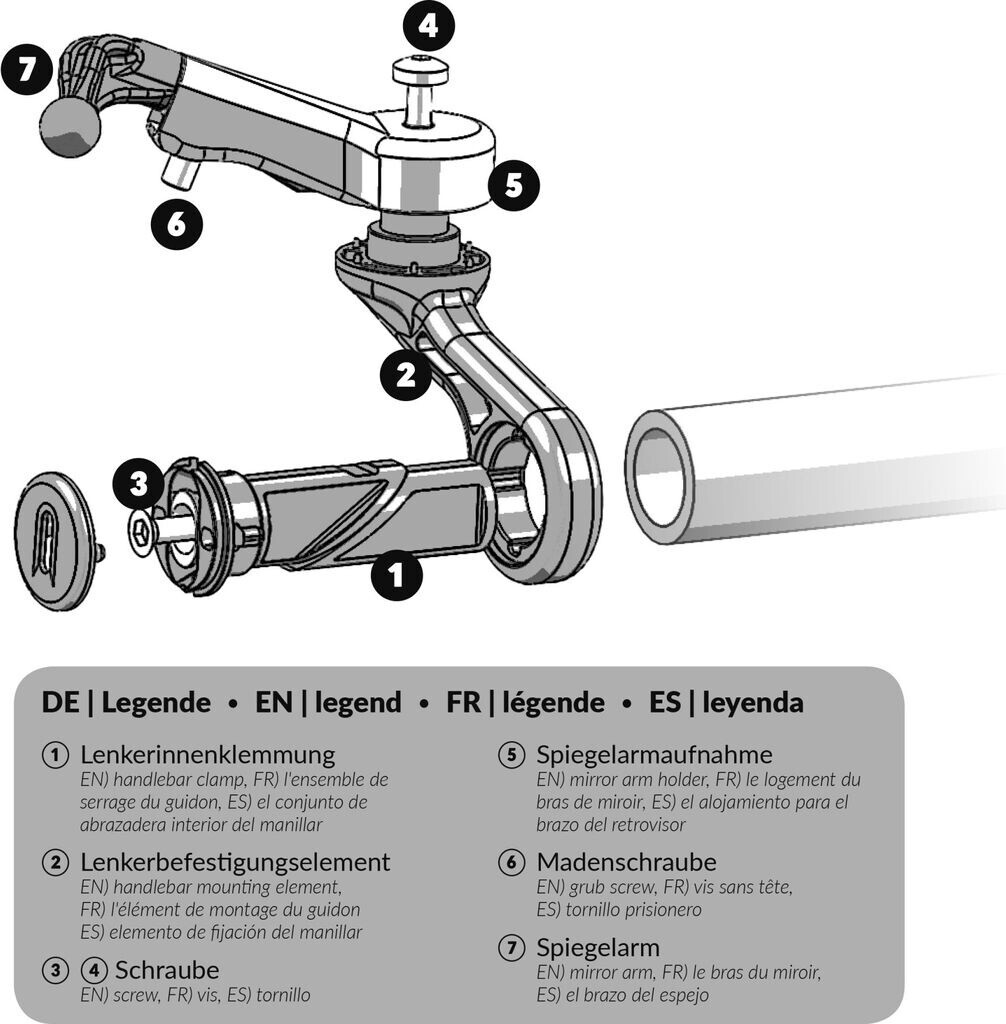 7
4
5
6
2
3
1

DE | Legende • EN | legend • FR | légende • ES | leyenda

1 Lenkerinnenklemmung
EN) handlebar clamp, FR) l'ensemble de serrage du guidon, ES) el conjunto de abrazadera interior del manillar

2 Lenkerbefestigungselement
EN) handlebar mounting element, FR) l'élément de montage du guidon ES) elemento de fijación del manillar

3 4 Schraube
EN) screw, FR) vis, ES) tornillo

5 Spiegelarmaufnahme
EN) mirror arm holder, FR) le logement du bras de miroir, ES) el alojamiento para el brazo del retrovisor

6 Madenschraube
EN) grub screw, FR) vis sans tête, ES) tornillo prisionero

7 Spiegelarm
EN) mirror arm, FR) le bras du miroir, ES) el brazo del espejo