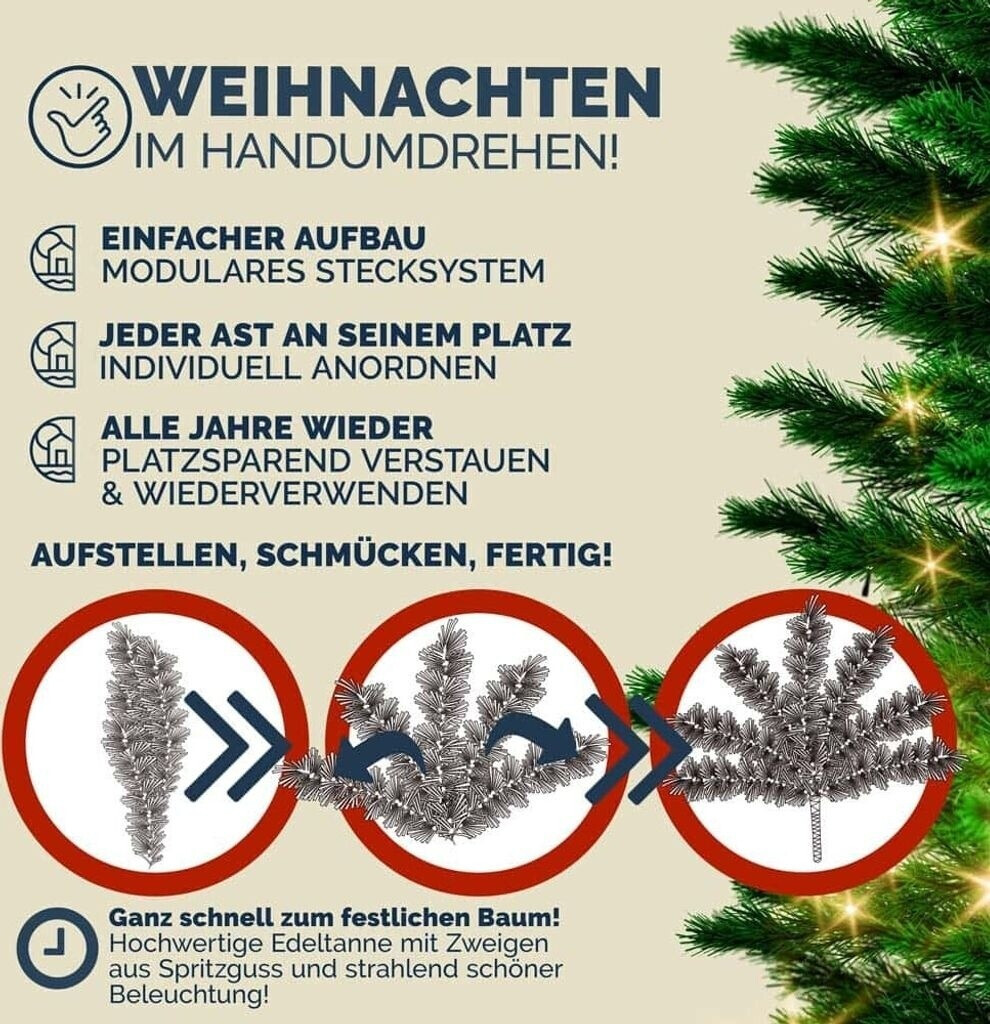 WEIHNACHTEN
IM HANDUMDREHEN!

EINFACHER AUFBAU
MODULARES STECKSYSTEM

JEDER AST AN SEINEM PLATZ
INDIVIDUELL ANORDNEN

ALLE JAHRE WIEDER
PLATZSPAREND VERSTAUEN
& WIEDERVERWENDEN

AUFSTELLEN, SCHMÜCKEN, FERTIG!

Ganz schnell zum festlichen Baum!
Hochwertige Edeltanne mit Zweigen aus Spritzguss und strahlend schöner Beleuchtung!