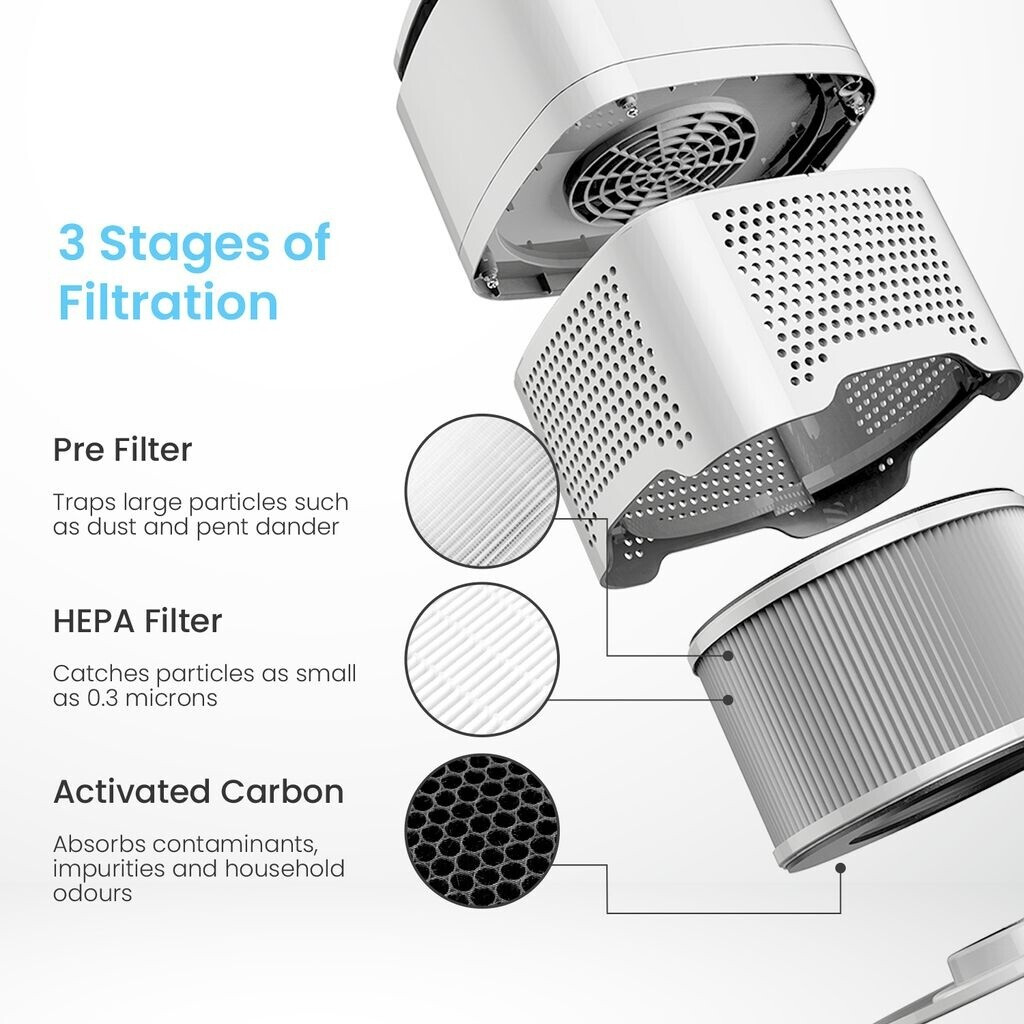 3 Stages of Filtration

Pre Filter

Traps large particles such as dust and pent dander

HEPA Filter

Catches particles as small as 0.3 microns

Activated Carbon

Absorbs contaminants, impurities and household odours