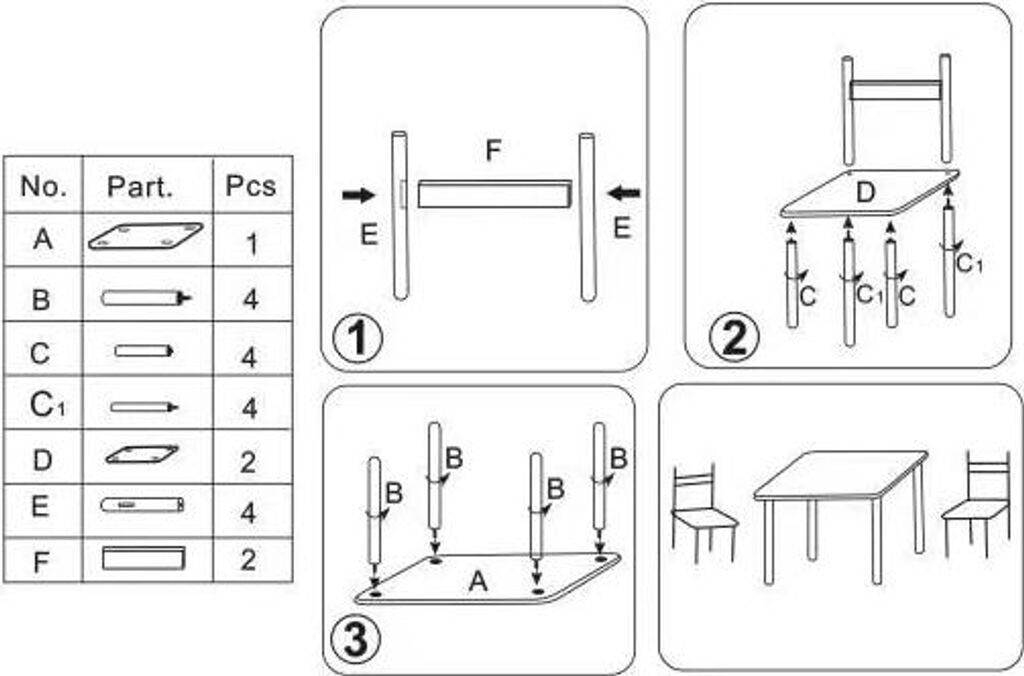 | No. | Part. | Pcs |
|---|---|---|
| A | | 1 |
| B | | 4 |
| C | | 4 |
| $C_1$ | | 4 |
| D | | 2 |
| E | | 4 |
| F | | 2 |

F
E
E
1

D
C
$C_1$
C
$C_1$
2

B
B
B
B
A
3