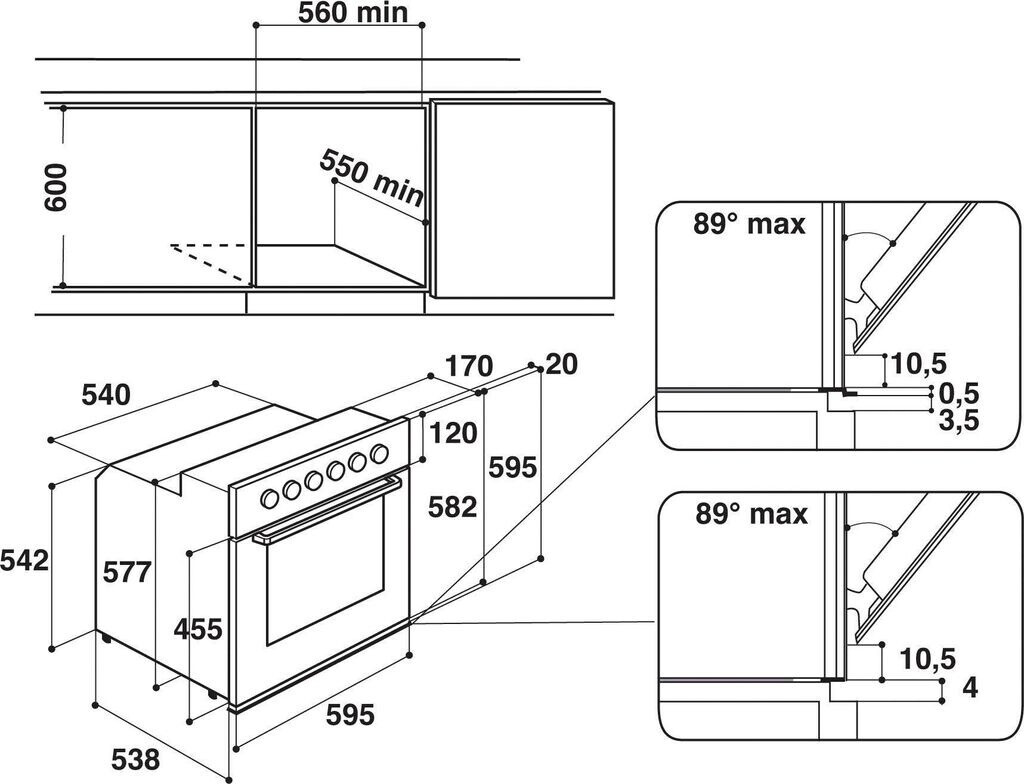 560 min
600
550 min
540
170
20
120
595
582
542
577
455
595
538
89° max
10,5
0,5
3,5
89° max
10,5
4