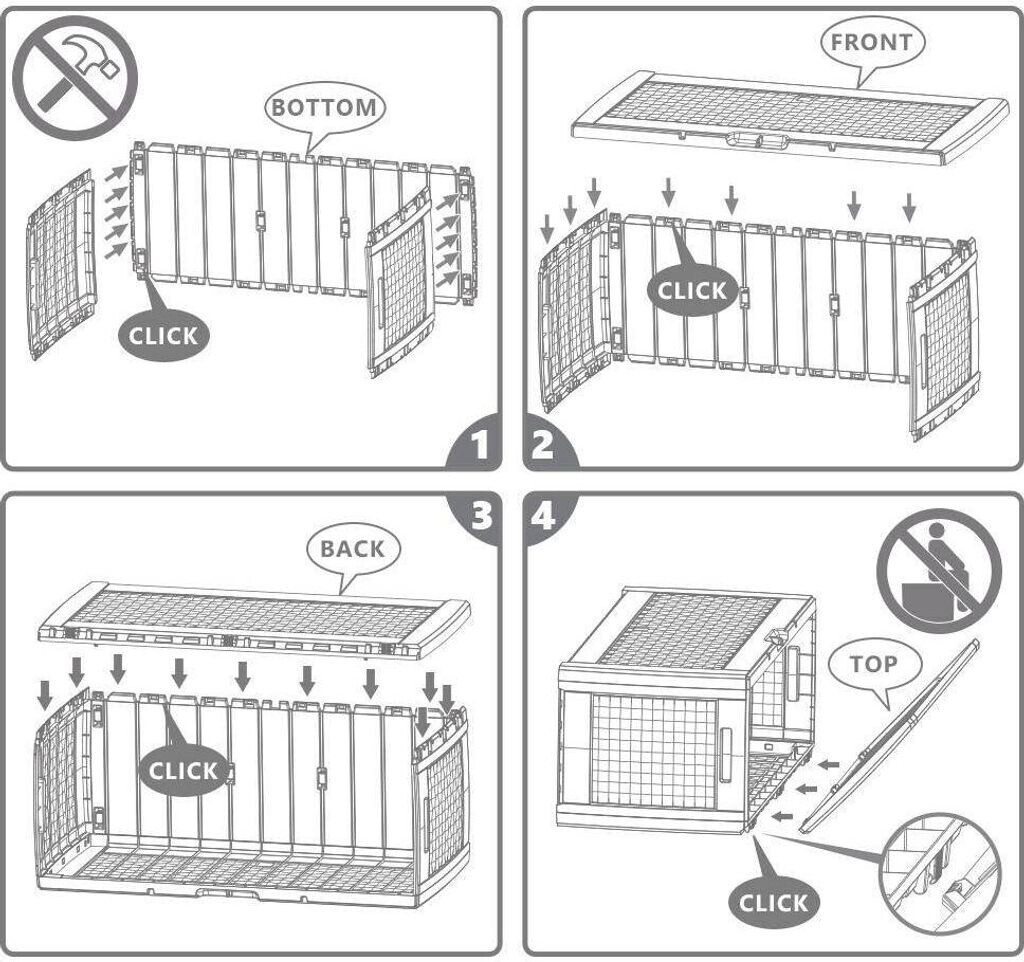 BOTTOM

CLICK

1

FRONT

CLICK

2

3

BACK

CLICK

4

TOP

CLICK