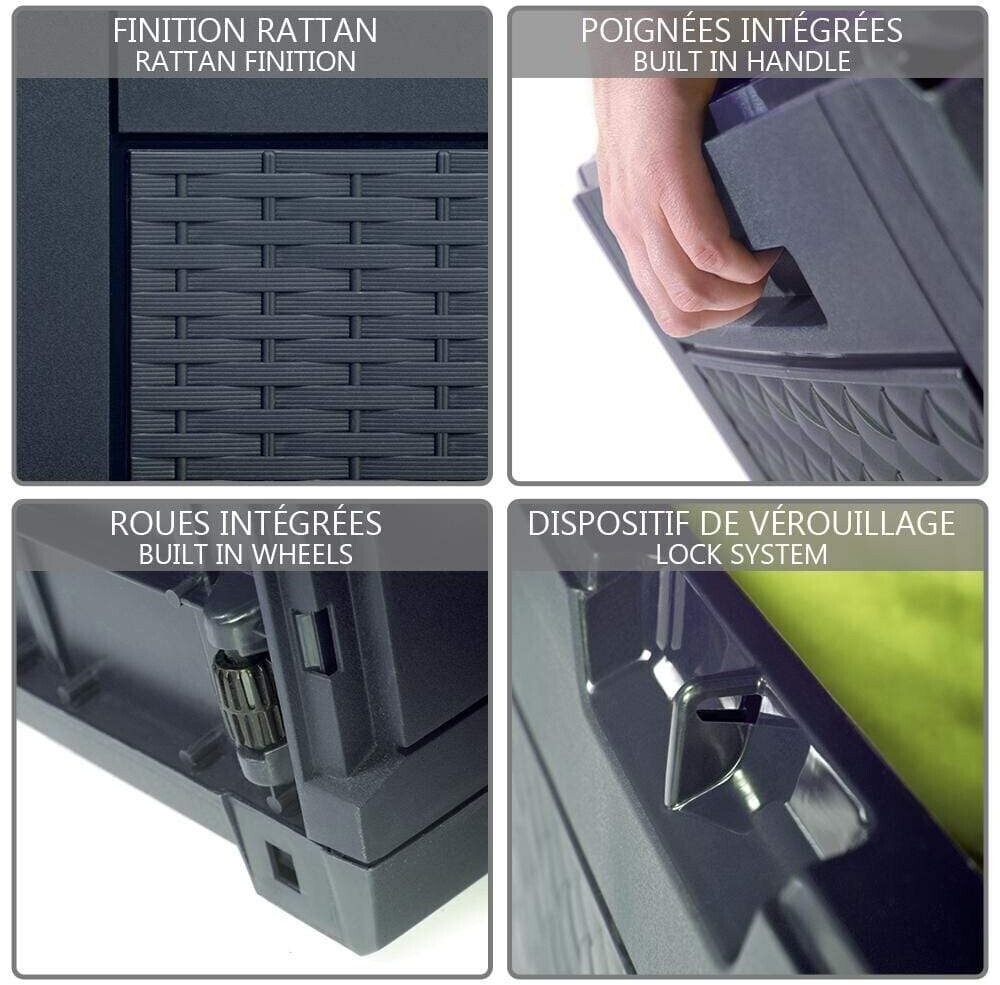 FINITION RATTAN
RATTAN FINITION

POIGNÉES INTÉGRÉES
BUILT IN HANDLE

ROUES INTÉGRÉES
BUILT IN WHEELS

DISPOSITIF DE VÉROUILLAGE
LOCK SYSTEM