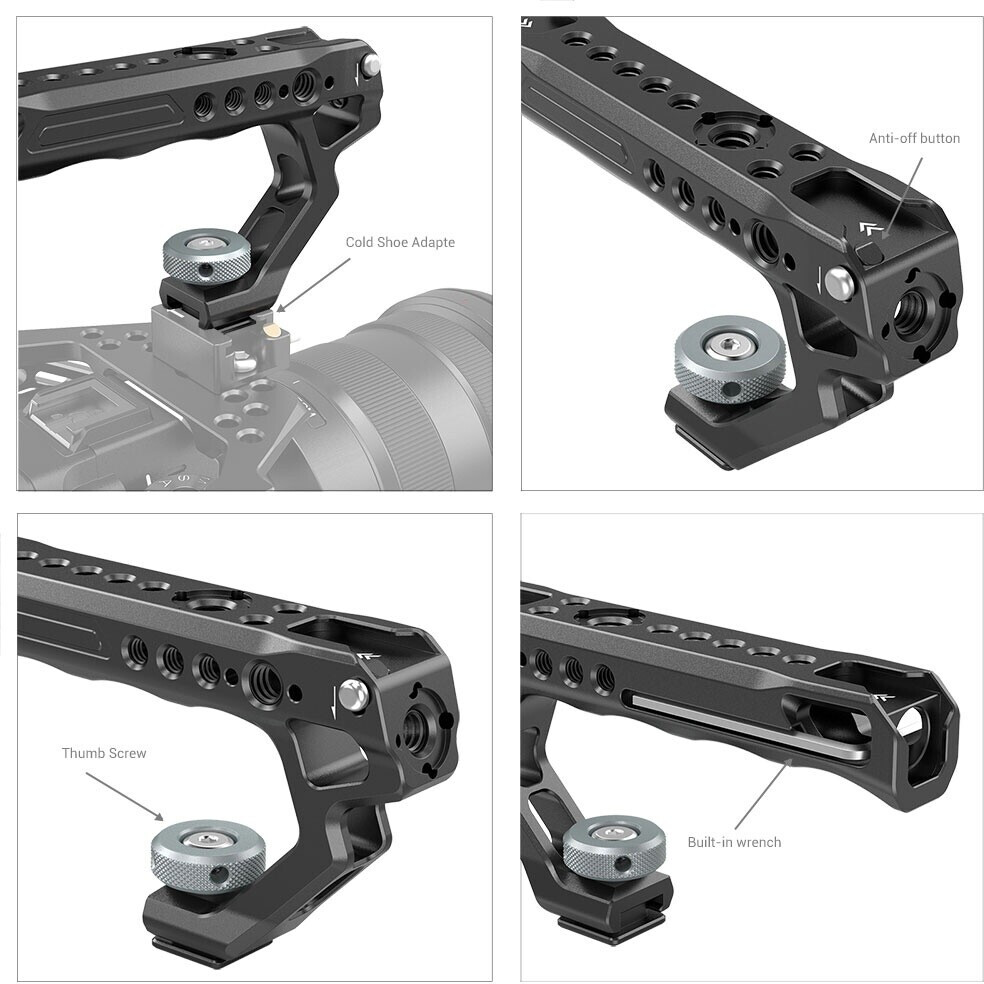 Cold Shoe Adapte

Anti-off button

Thumb Screw

Built-in wrench