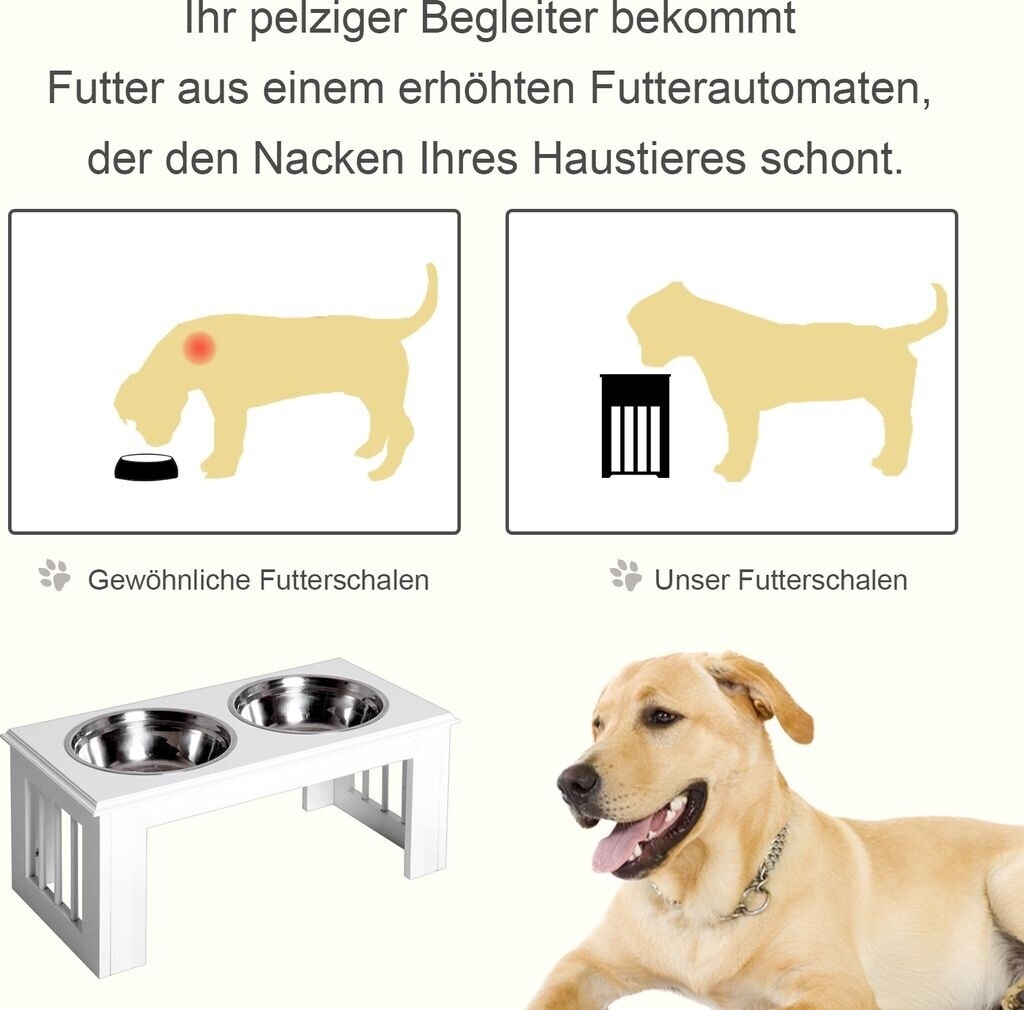 Ihr pelziger Begleiter bekommt Futter aus einem erhöhten Futterautomaten, der den Nacken Ihres Haustieres schont.

Gewöhnliche Futterschalen

Unser Futterschalen