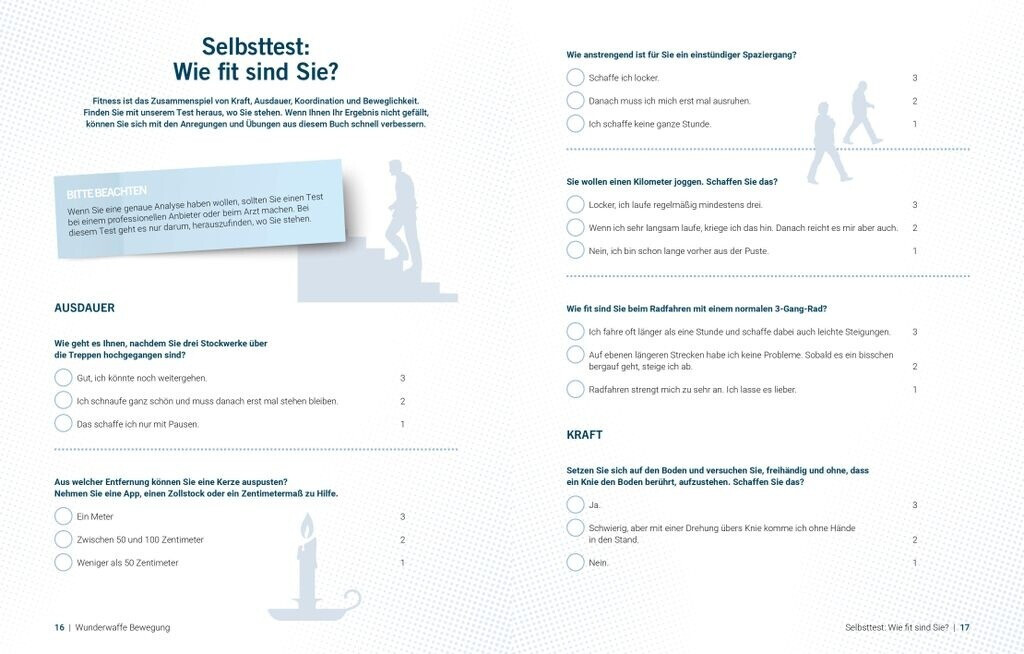 Selbsttest:
Wie fit sind Sie?

Fitness ist das Zusammenspiel von Kraft, Ausdauer, Koordination und Beweglichkeit. Finden Sie mit unserem Test heraus, wo Sie stehen. Wenn Ihnen Ihr Ergebnis nicht gefällt, können Sie sich mit den Anregungen und Übungen aus diesem Buch schnell verbessern.

BITTE BEACHTEN
Wenn Sie eine genaue Analyse haben wollen, sollten Sie einen Test bei einem professionellen Anbieter oder beim Arzt machen. Bei diesem Test geht es nur darum, herauszufinden, wo Sie stehen.

AUSDAUER

Wie geht es Ihnen, nachdem Sie drei Stockwerke über die Treppen hochgegangen sind?

Gut, ich könnte noch weitergehen. 3
Ich schnaufe ganz schön und muss danach erst mal stehen bleiben. 2
Das schaffe ich nur mit Pausen. 1

Aus welcher Entfernung können Sie eine Kerze auspusten? Nehmen Sie eine App, einen Zollstock oder ein Zentimetermaß zu Hilfe.

Ein Meter 3
Zwischen 50 und 100 Zentimeter 2
Weniger als 50 Zentimeter 1

16 | Wunderwaffe Bewegung

Wie anstrengend ist für Sie ein einstündiger Spaziergang?

Schaffe ich locker. 3
Danach muss ich mich erst mal ausruhen. 2
Ich schaffe keine ganze Stunde. 1

Sie wollen einen Kilometer joggen. Schaffen Sie das?

Locker, ich laufe regelmäßig mindestens drei. 3
Wenn ich sehr langsam laufe, kriege ich das hin. Danach reicht es mir aber auch. 2
Nein, ich bin schon lange vorher aus der Puste. 1

Wie fit sind Sie beim Radfahren mit einem normalen 3-Gang-Rad?

Ich fahre oft länger als eine Stunde und schaffe dabei auch leichte Steigungen. 3
Auf ebenen längeren Strecken habe ich keine Probleme. Sobald es ein bisschen bergauf geht, steige ich ab. 2
Radfahren strengt mich zu sehr an. Ich lasse es lieber. 1

KRAFT

Setzen Sie sich auf den Boden und versuchen Sie, freihändig und ohne, dass ein Knie den Boden berührt, aufzustehen. Schaffen Sie das?

Ja. 3
Schwierig, aber mit einer Drehung übers Knie komme ich ohne Hände in den Stand. 2
Nein. 1

Selbsttest: Wie fit sind Sie? | 17