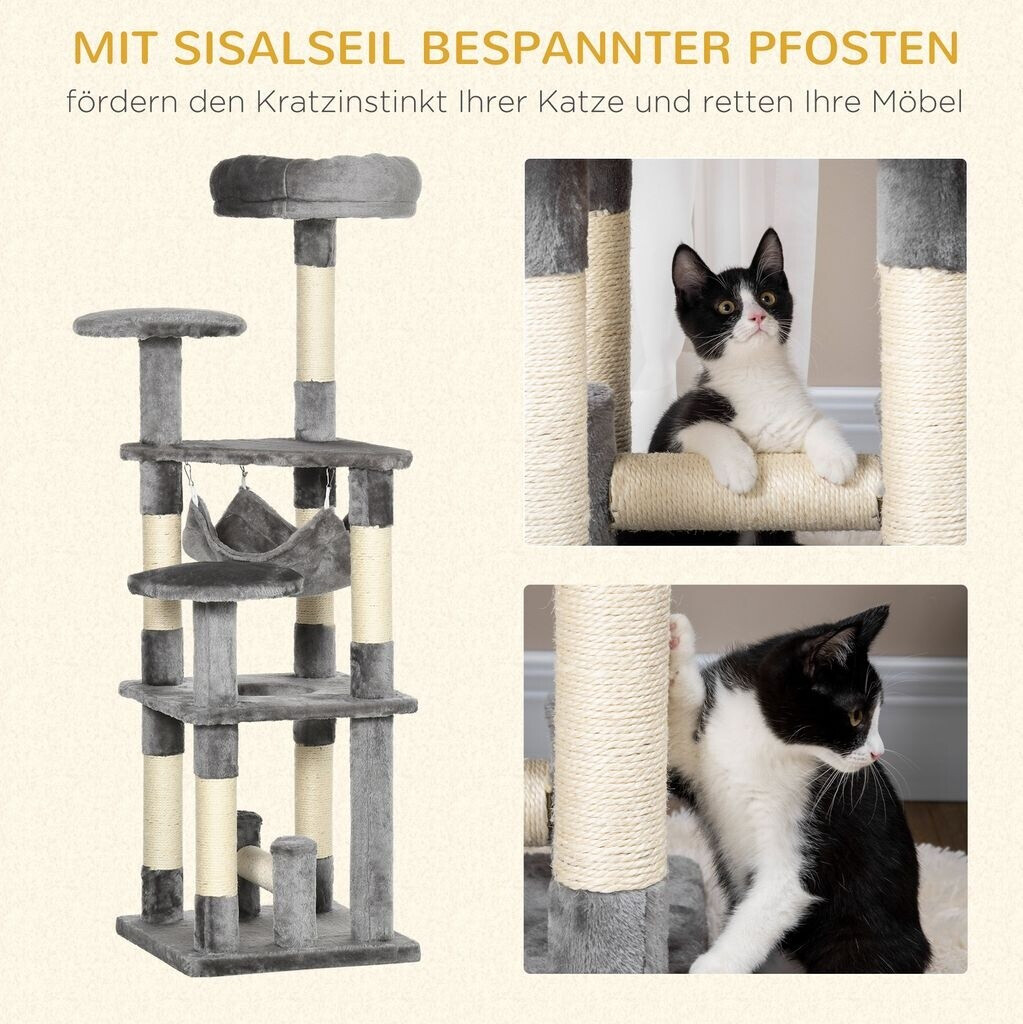 MIT SISALSEIL BESPANNTER PFOSTEN
fördern den Kratzinstinkt Ihrer Katze und retten Ihre Möbel