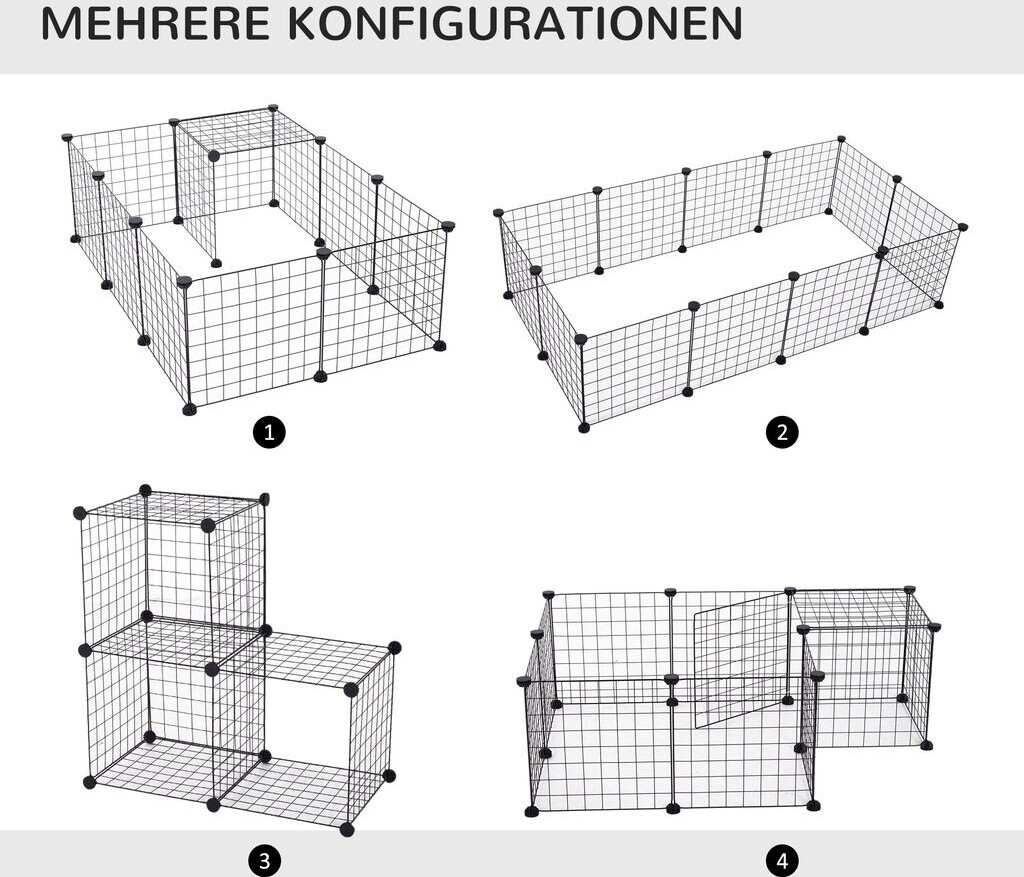 MEHRERE KONFIGURATIONEN

1

2

3

4