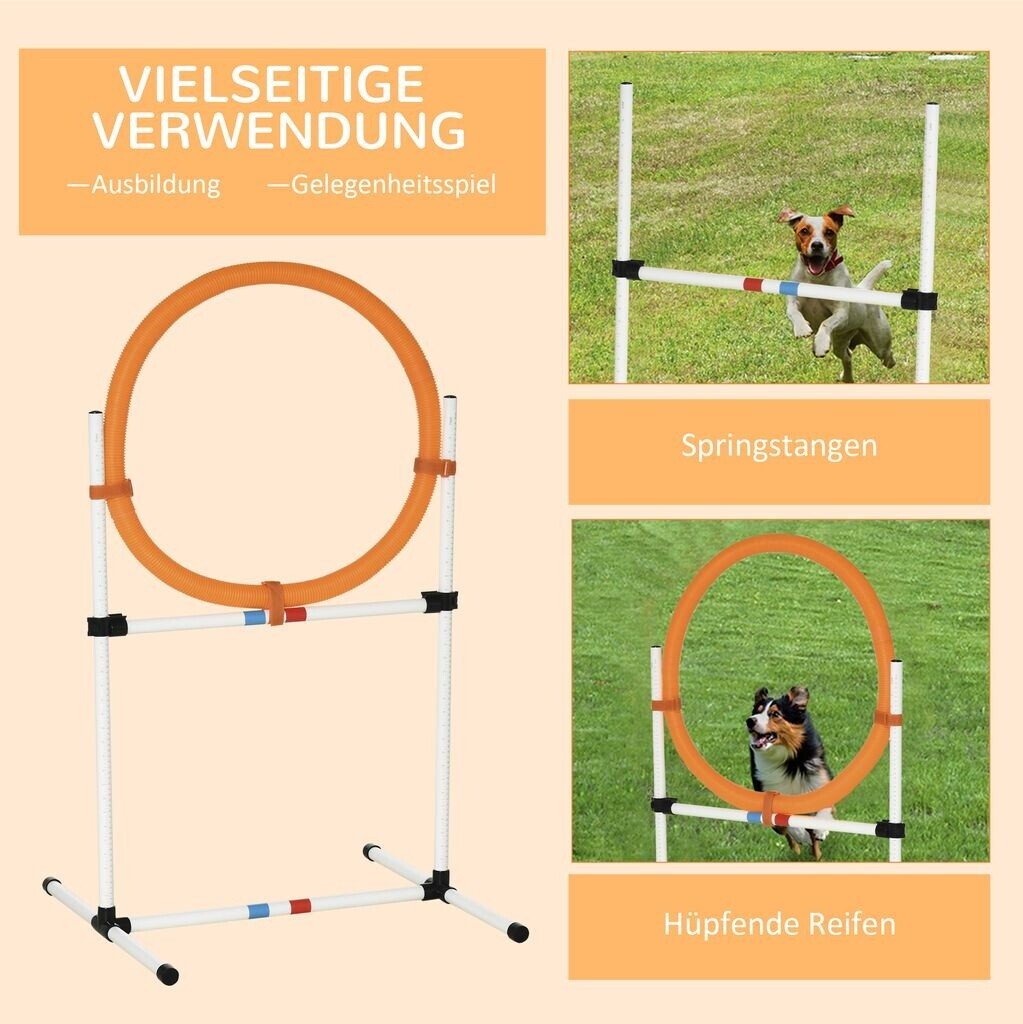 VIELSEITIGE VERWENDUNG

—Ausbildung —Gelegenheitsspiel

Springstangen

Hüpfende Reifen