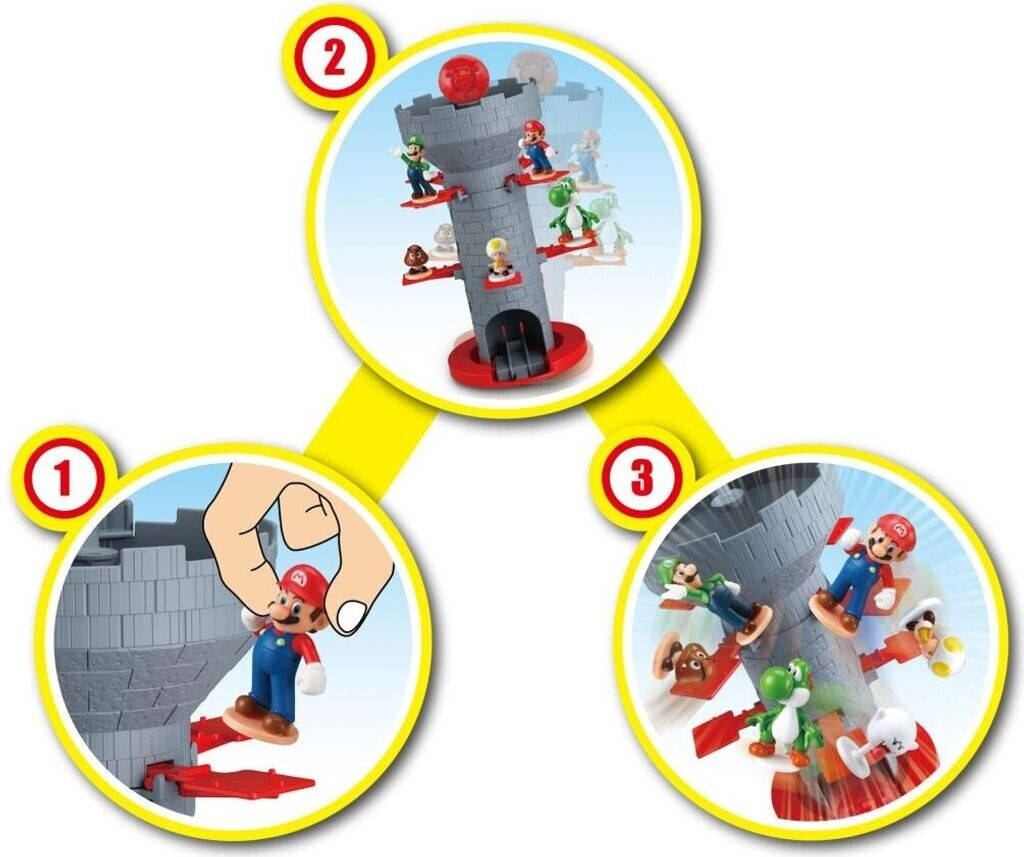 2

1

3