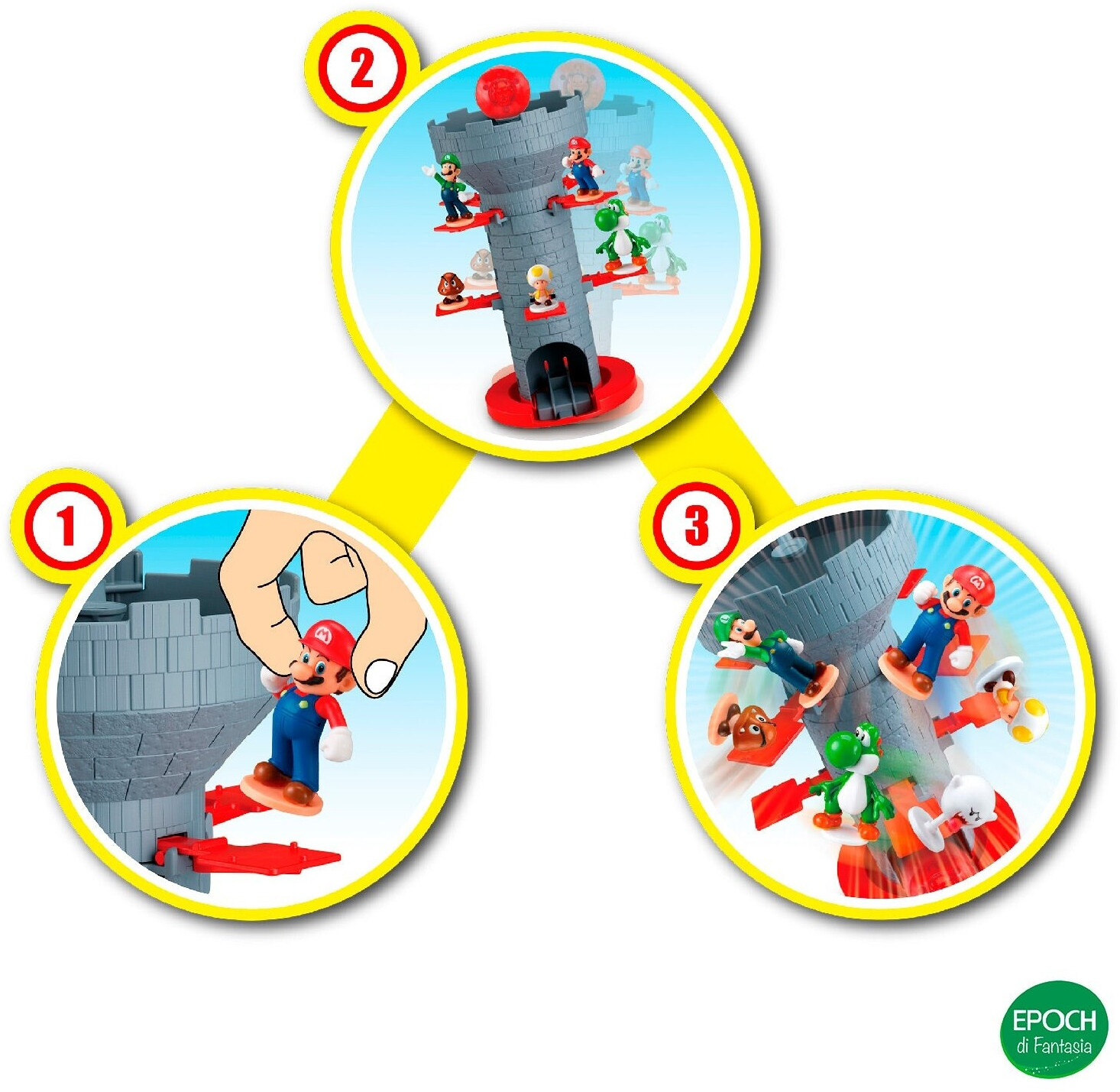 2

1

3

EPOCH
di Fantasia