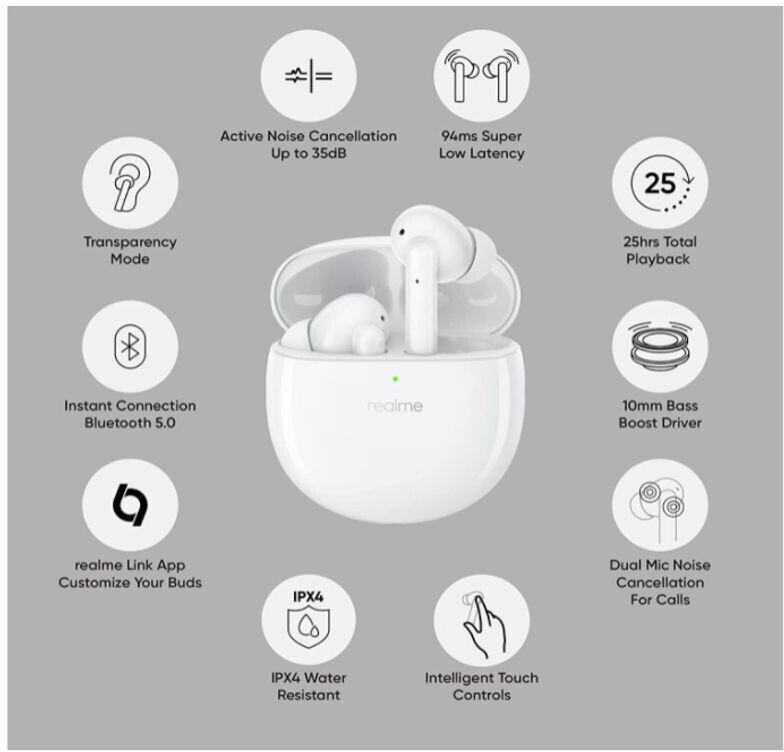 Active Noise Cancellation
Up to 35dB

94ms Super
Low Latency

Transparency
Mode

25

25hrs Total
Playback

Instant Connection
Bluetooth 5.0

realme

10mm Bass
Boost Driver

realme Link App
Customize Your Buds

Dual Mic Noise
Cancellation
For Calls

IPX4

IPX4 Water
Resistant

Intelligent Touch
Controls