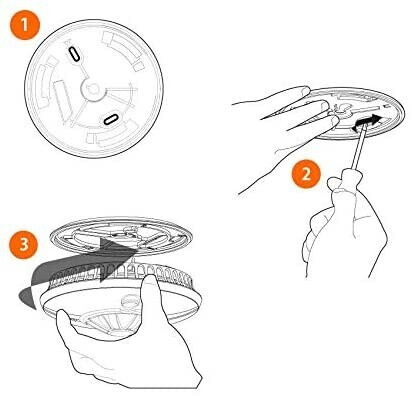 1

2

3