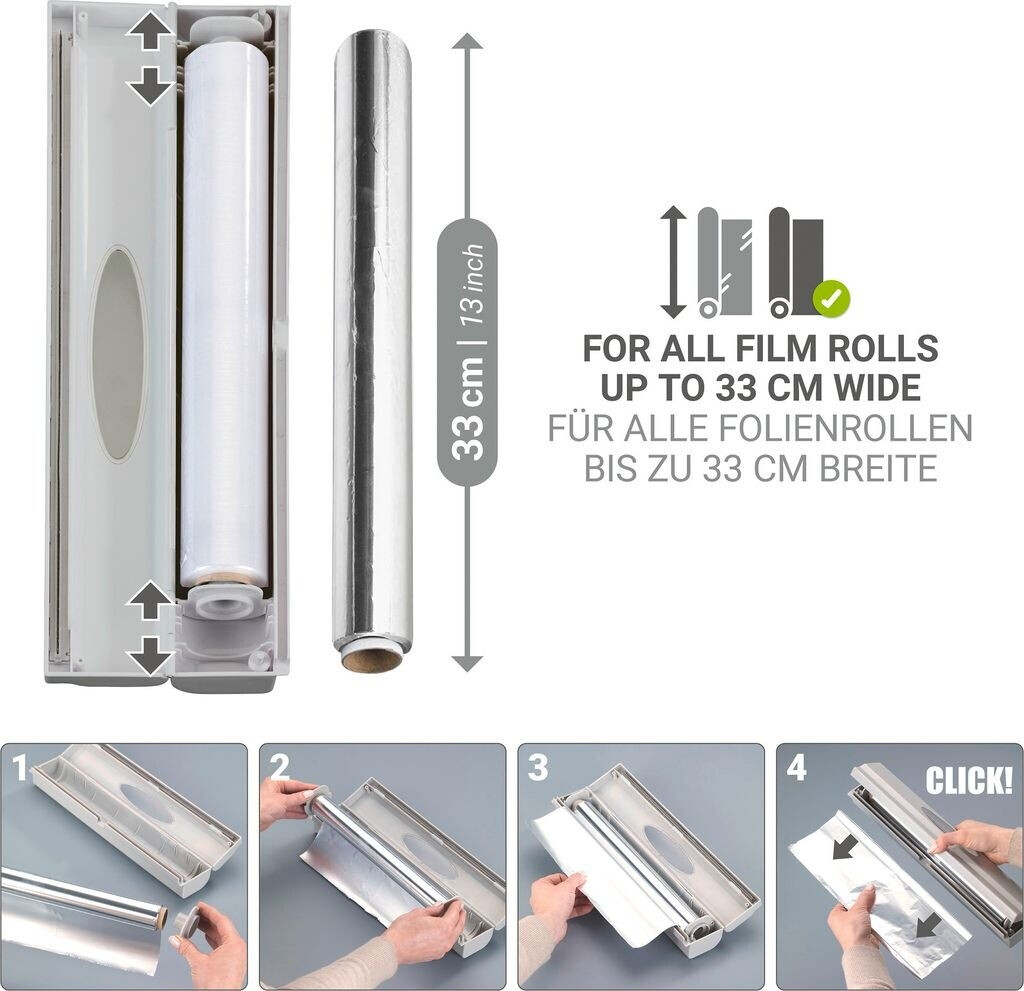 33 cm | 13 inch

FOR ALL FILM ROLLS UP TO 33 CM WIDE
FÜR ALLE FOLIENROLLEN BIS ZU 33 CM BREITE

1

2

3

4

CLICK!