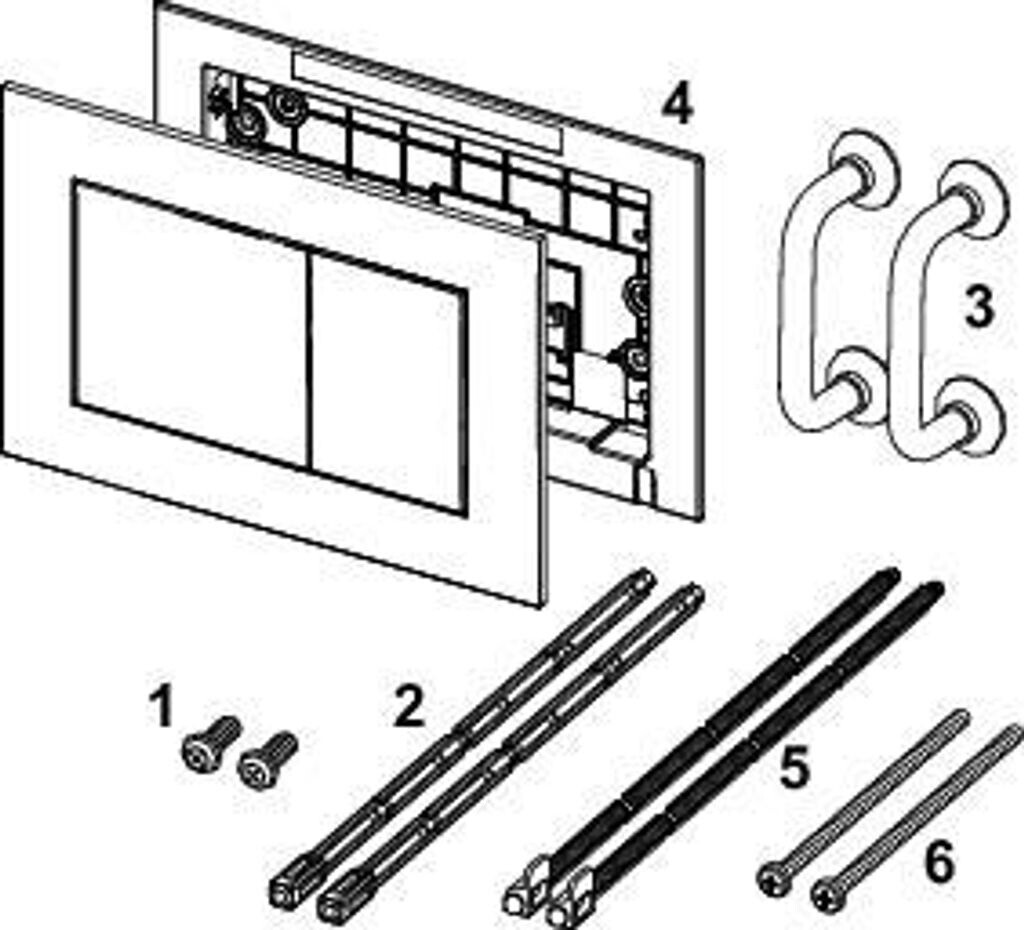 4
3
1
2
5
6