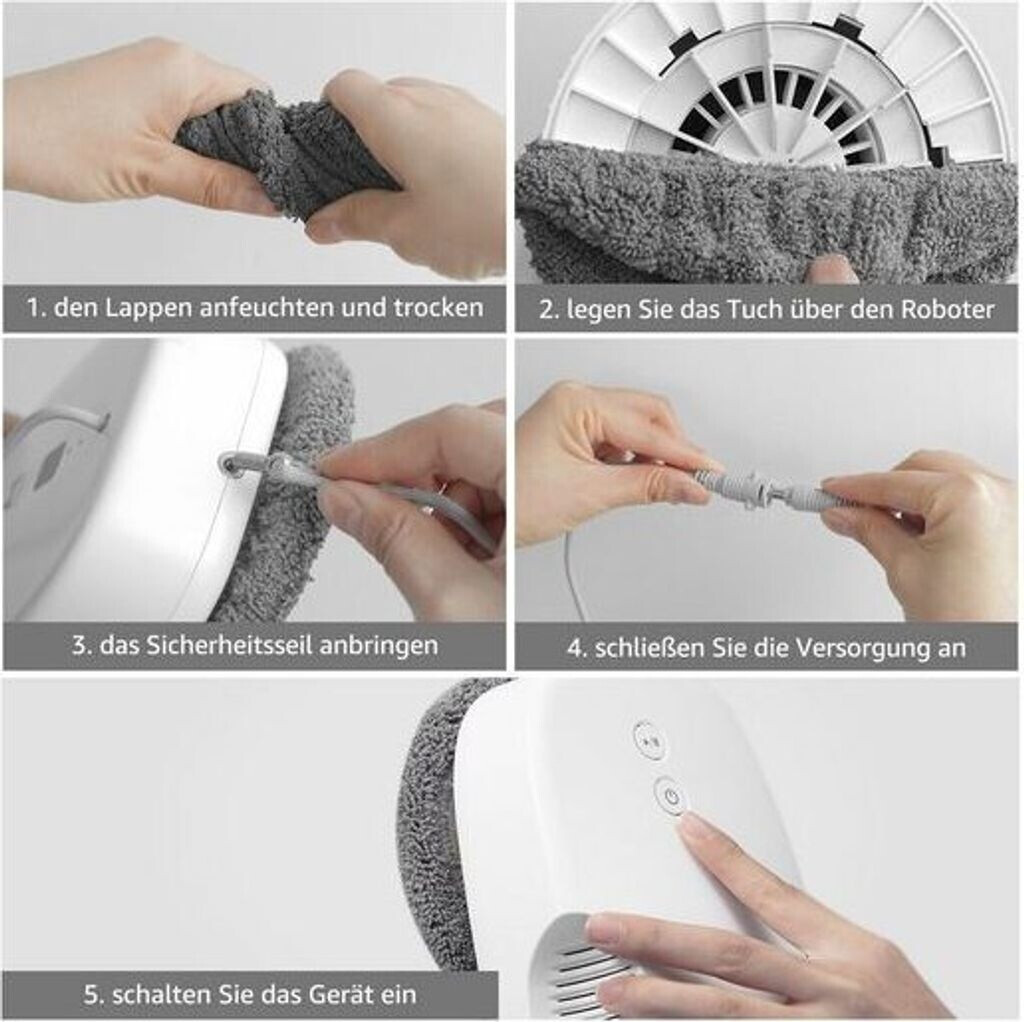 1. den Lappen anfeuchten und trocken

2. legen Sie das Tuch über den Roboter

3. das Sicherheitsseil anbringen

4. schließen Sie die Versorgung an

5. schalten Sie das Gerät ein