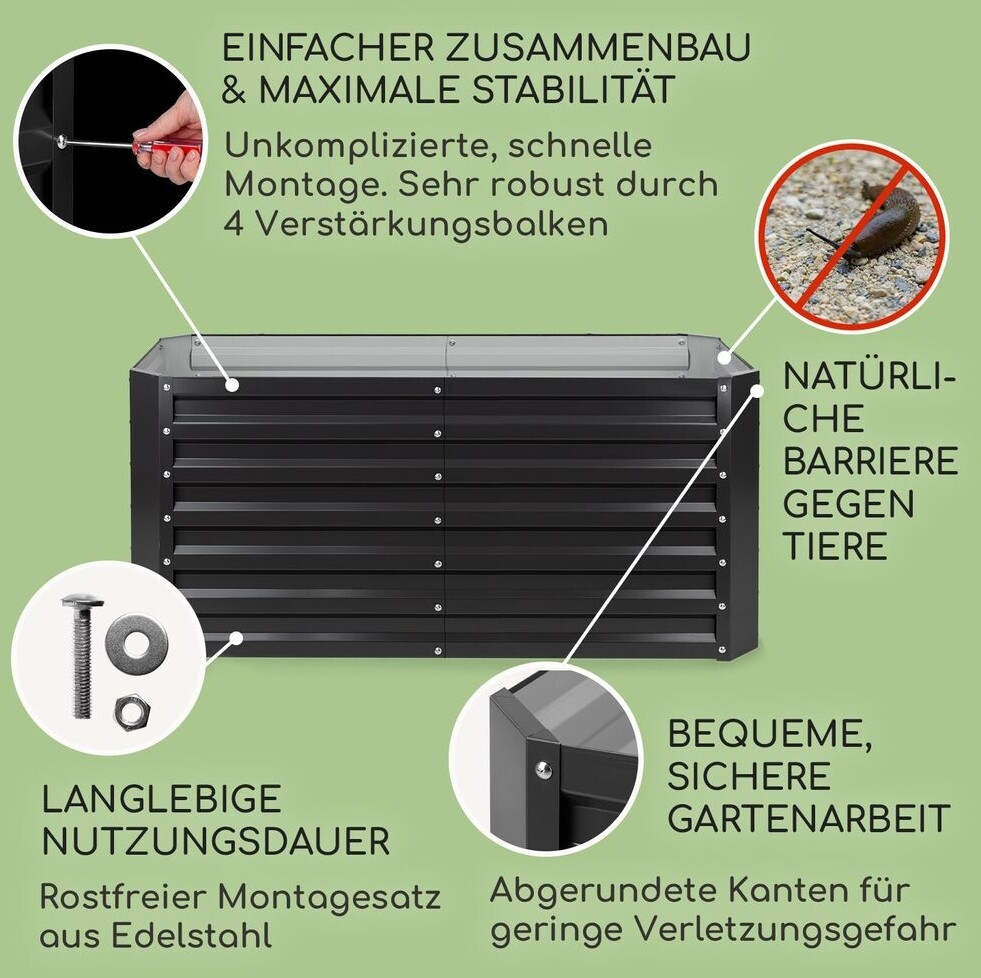 EINFACHER ZUSAMMENBAU & MAXIMALE STABILITÄT

Unkomplizierte, schnelle Montage. Sehr robust durch 4 Verstärkungsbalken

NATÜRLICHE BARRIERE GEGEN TIERE

LANGLEBIGE NUTZUNGSDAUER

Rostfreier Montagesatz aus Edelstahl

BEQUEME, SICHERE GARTENARBEIT

Abgerundete Kanten für geringe Verletzungsgefahr