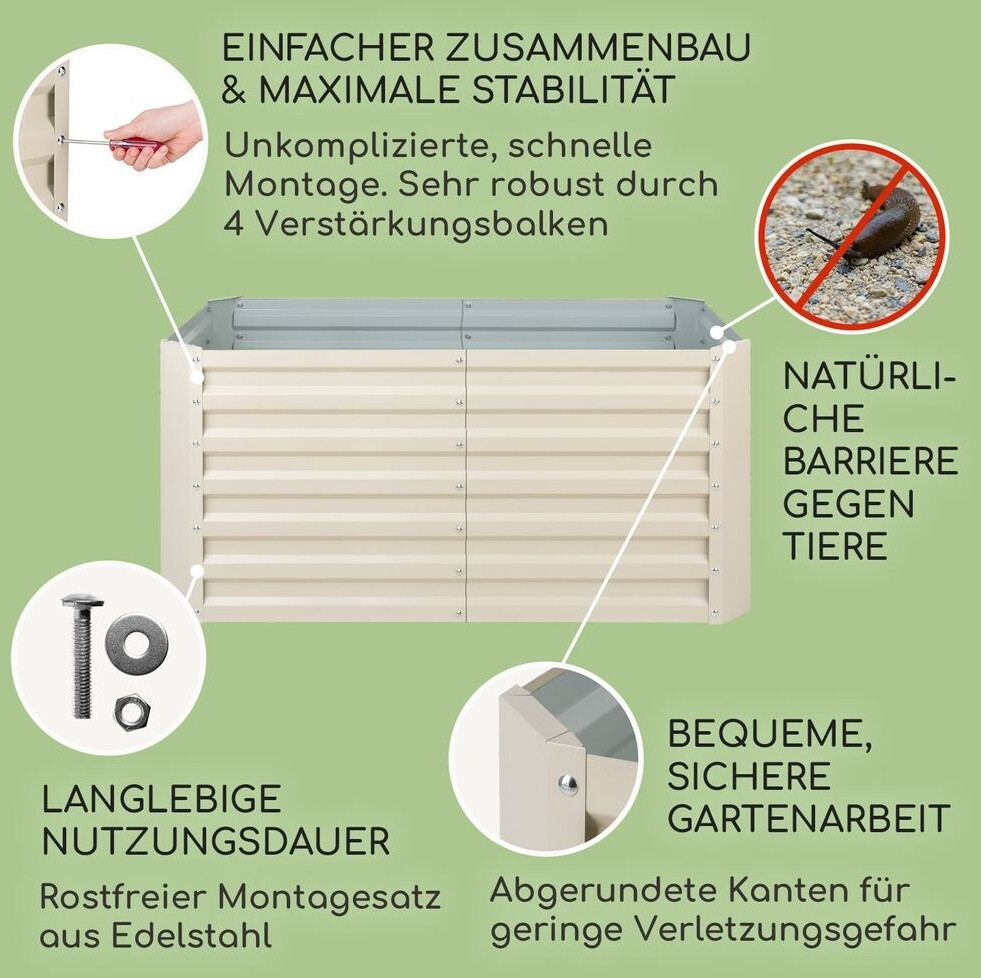 EINFACHER ZUSAMMENBAU & MAXIMALE STABILITÄT

Unkomplizierte, schnelle Montage. Sehr robust durch 4 Verstärkungsbalken

NATÜRLICHE BARRIERE GEGEN TIERE

LANGLEBIGE NUTZUNGSDAUER

Rostfreier Montagesatz aus Edelstahl

BEQUEME, SICHERE GARTENARBEIT

Abgerundete Kanten für geringe Verletzungsgefahr