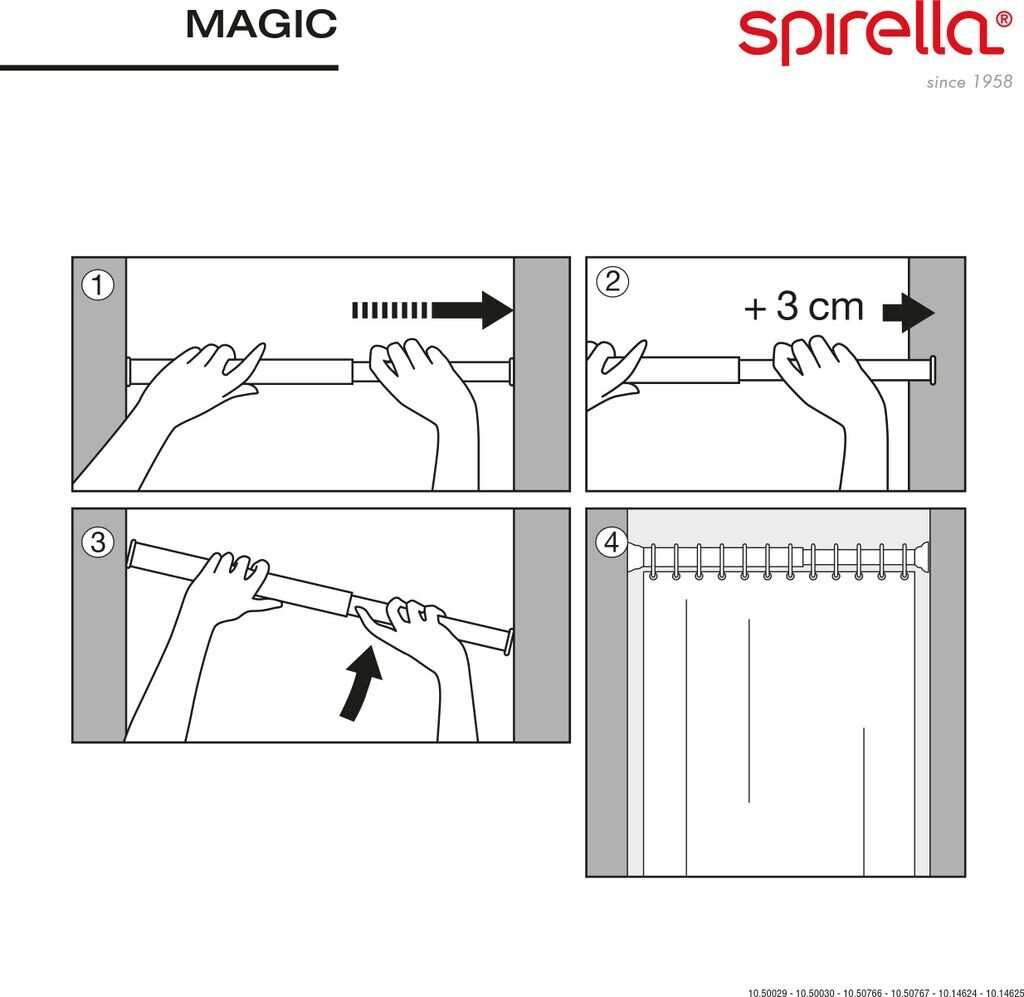 MAGIC

spirella®
since 1958

1

2
+ 3 cm

3

4

10.50029 - 10.50030 - 10.50766 - 10.50767 - 10.14624 - 10.14625