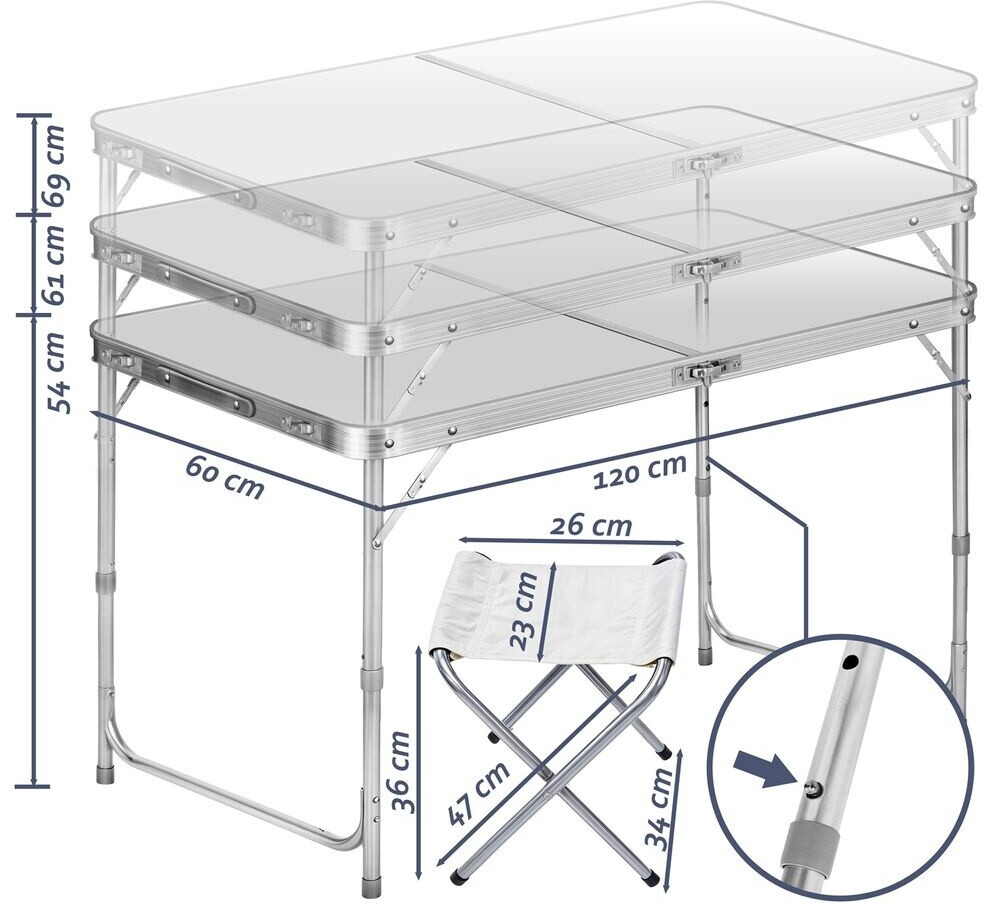 69 cm
61 cm
54 cm
60 cm
120 cm
26 cm
23 cm
36 cm
47 cm
34 cm