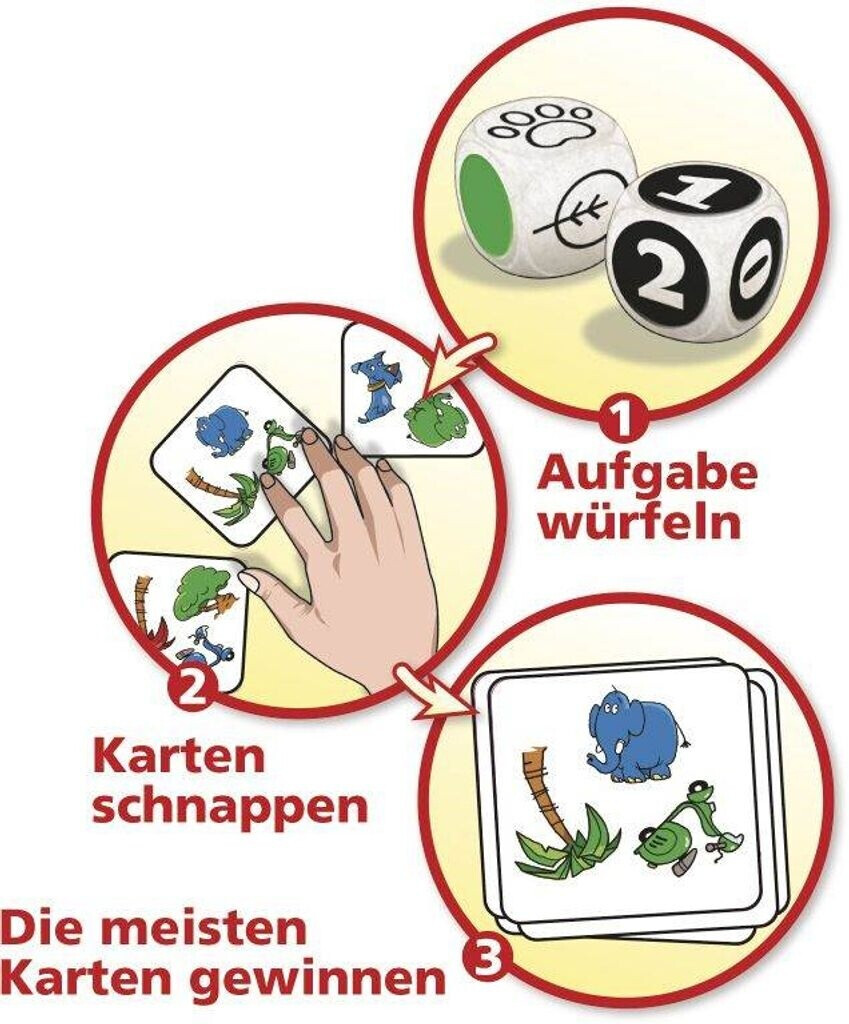 1
2
0
1
Aufgabe würfeln

2
Karten schnappen

Die meisten Karten gewinnen
3