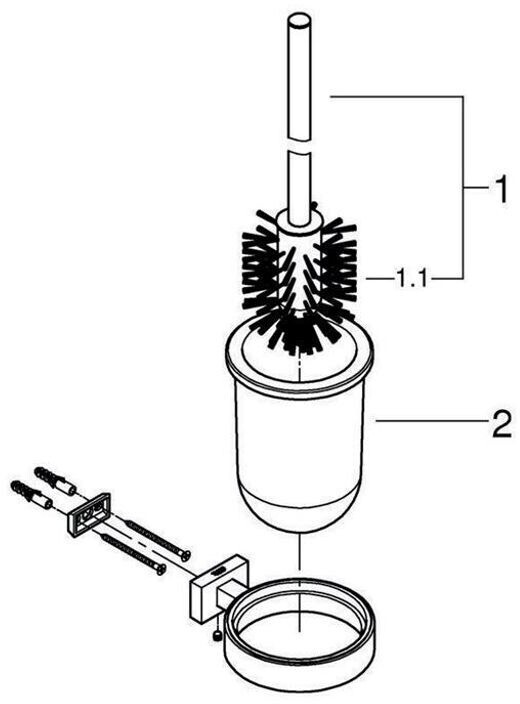 1
1.1
2