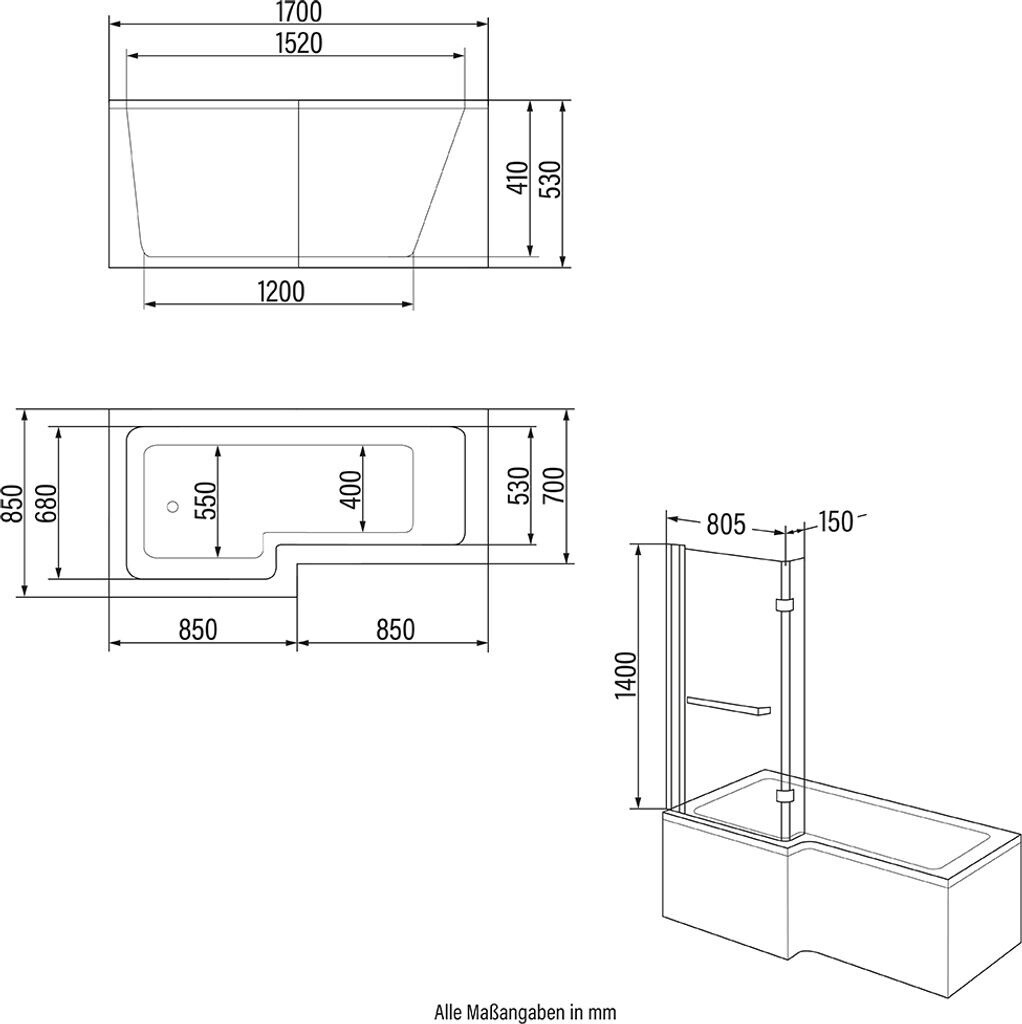 1700
1520
410
530
1200

850
680
550
400
530
700
850
850

805
150
1400

Alle Maßangaben in mm