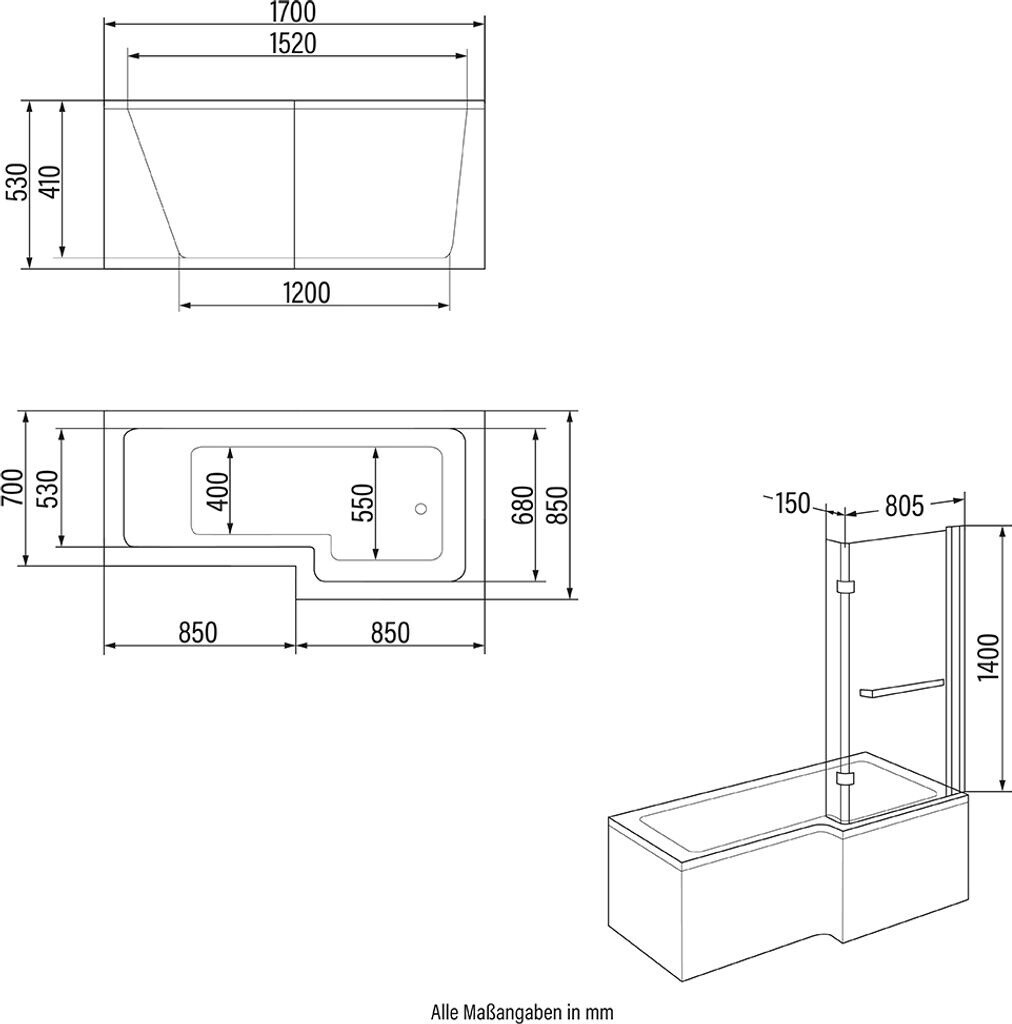 1700
1520
530
410
1200

700
530
400
550
680
850
850
850

150
805
1400

Alle Maßangaben in mm