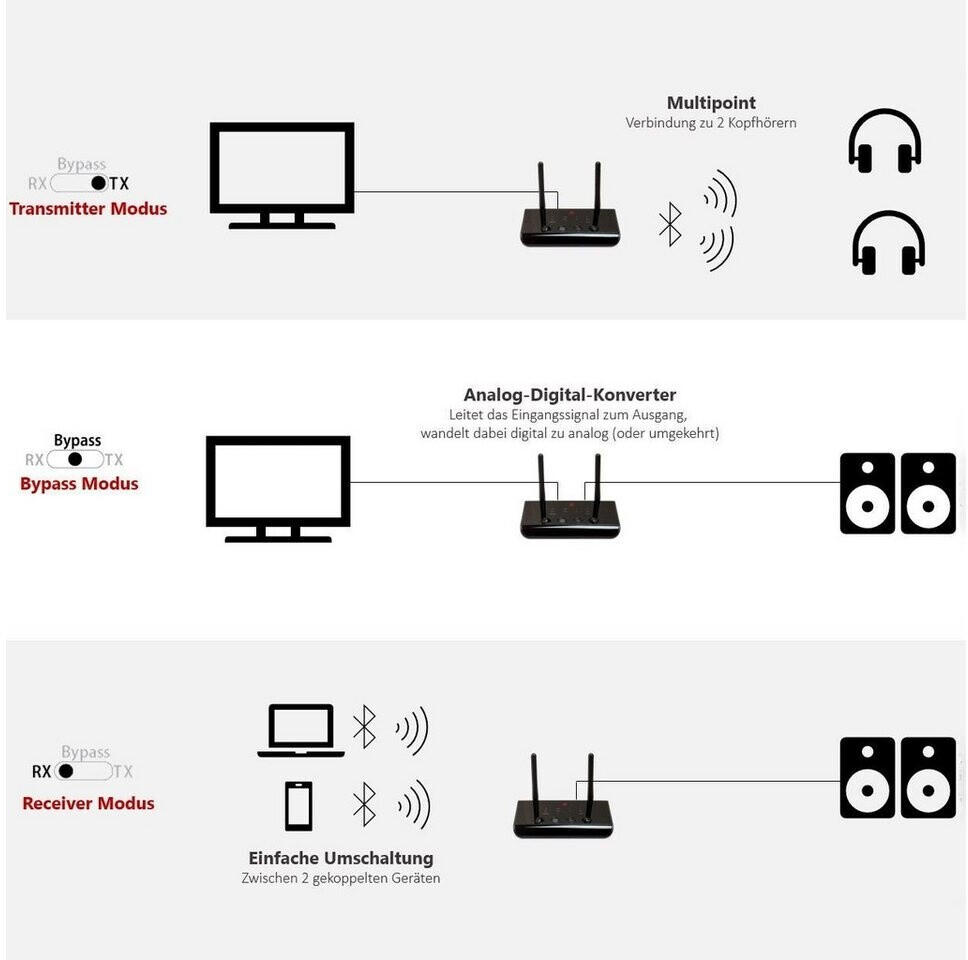 Bypass
RX TX
Transmitter Modus

Multipoint
Verbindung zu 2 Kopfhörern

Bypass
RX TX
Bypass Modus

Analog-Digital-Konverter
Leitet das Eingangssignal zum Ausgang, wandelt dabei digital zu analog (oder umgekehrt)

Bypass
RX TX
Receiver Modus

Einfache Umschaltung
Zwischen 2 gekoppelten Geräten