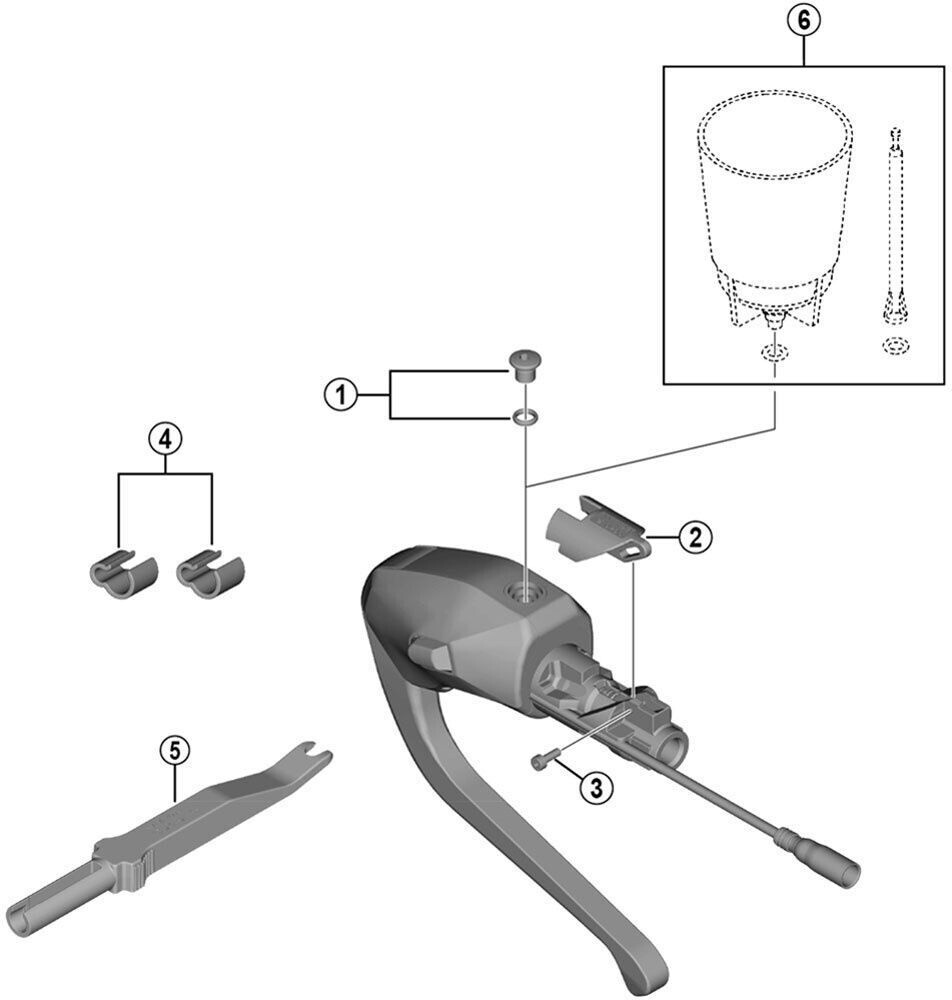 6
1
4
2
5
3