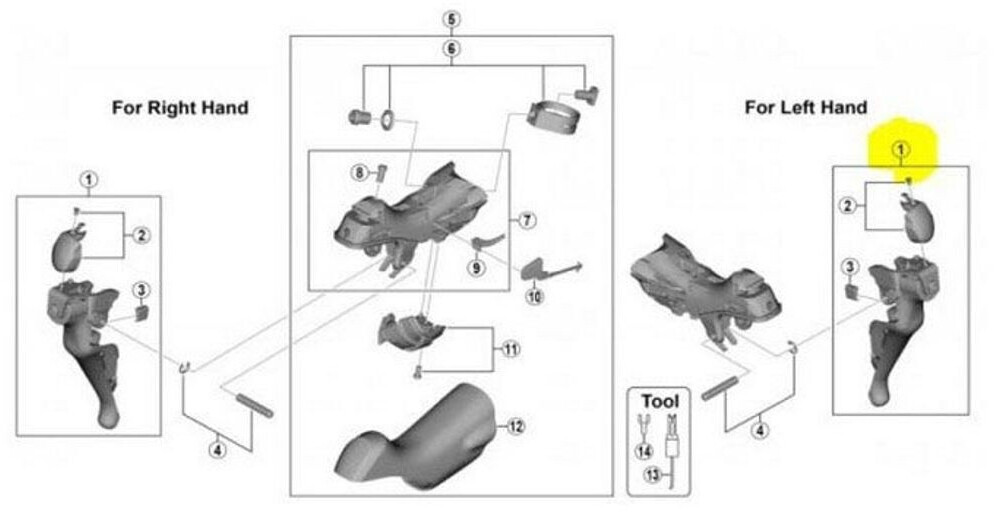 For Right Hand

1

2

3

4

5

6

8

7

9

10

11

12

For Left Hand

1

2

3

4

Tool

14

13