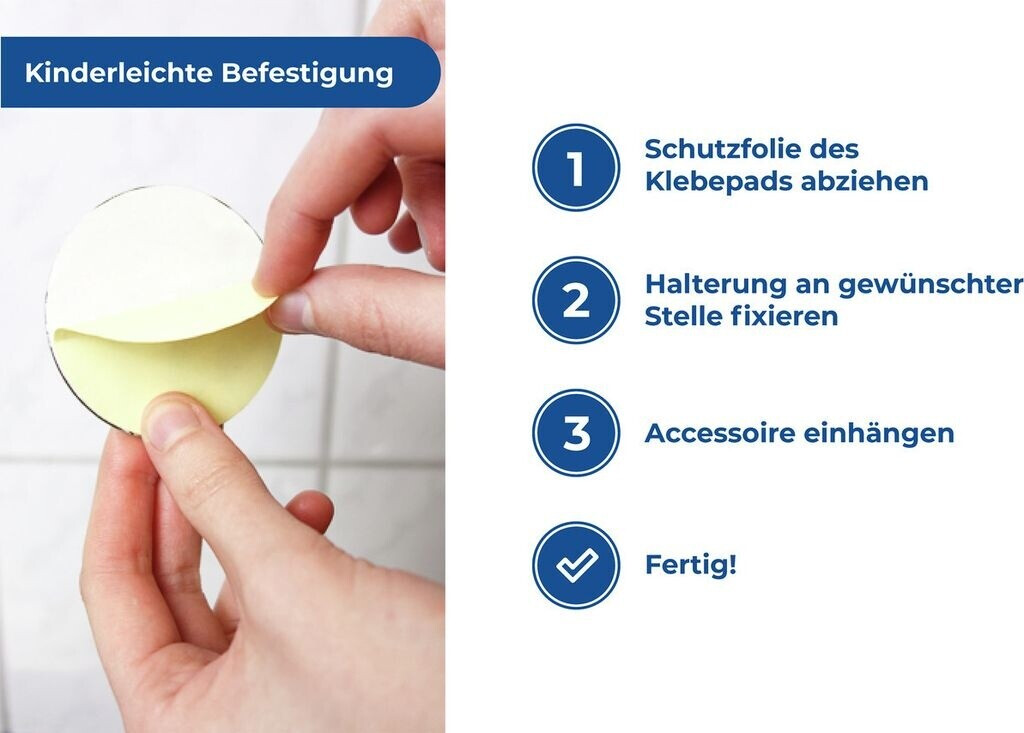 Kinderleichte Befestigung

1 Schutzfolie des Klebepads abziehen

2 Halterung an gewünschter Stelle fixieren

3 Accessoire einhängen

Fertig!