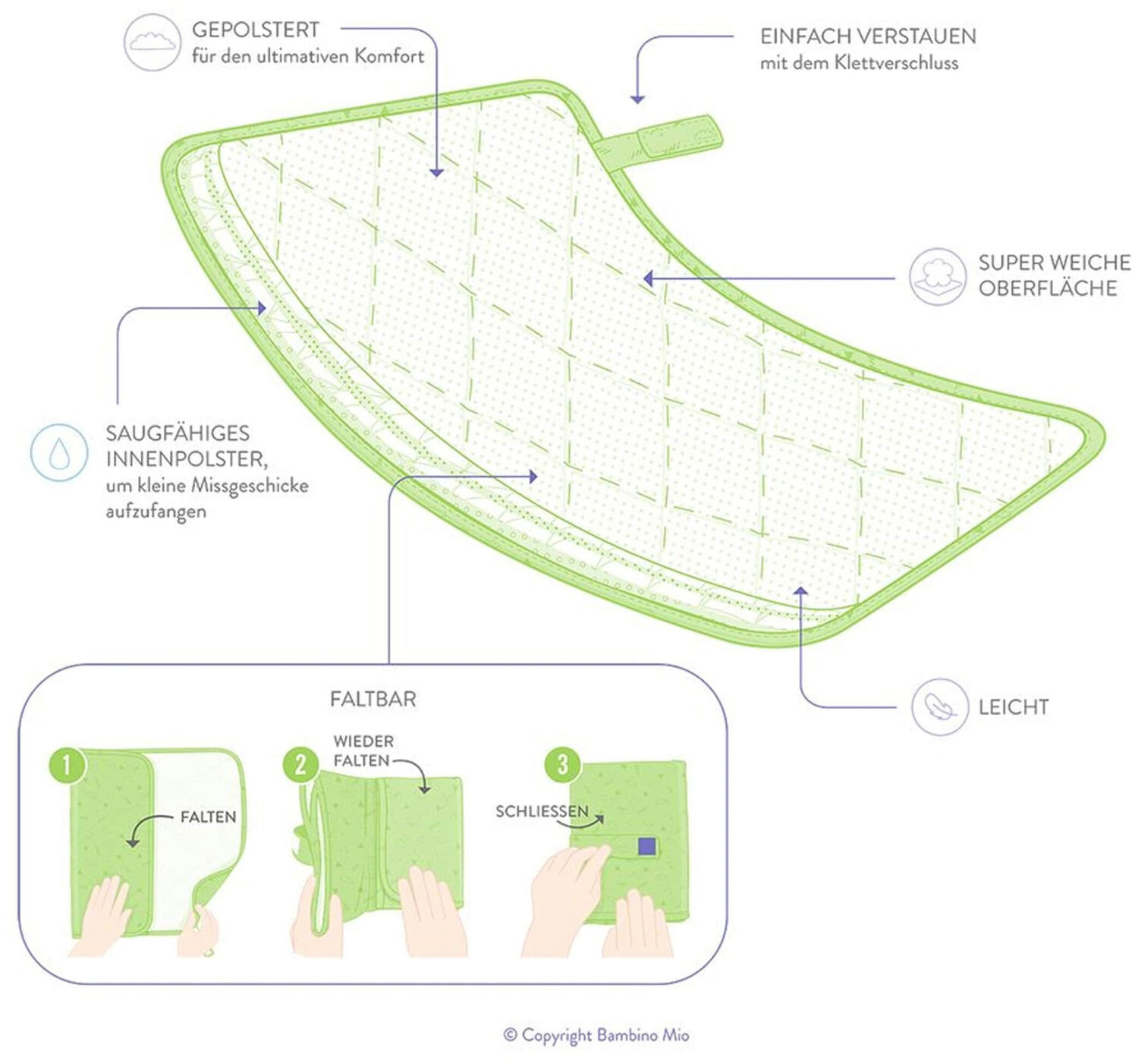 GEPOLSTERT
für den ultimativen Komfort

EINFACH VERSTAUEN
mit dem Klettverschluss

SUPER WEICHE OBERFLÄCHE

SAUGFÄHIGES INNENPOLSTER,
um kleine Missgeschicke aufzufangen

LEICHT

FALTBAR

1
FALTEN

2
WIEDER FALTEN

3
SCHLIESSEN

© Copyright Bambino Mio