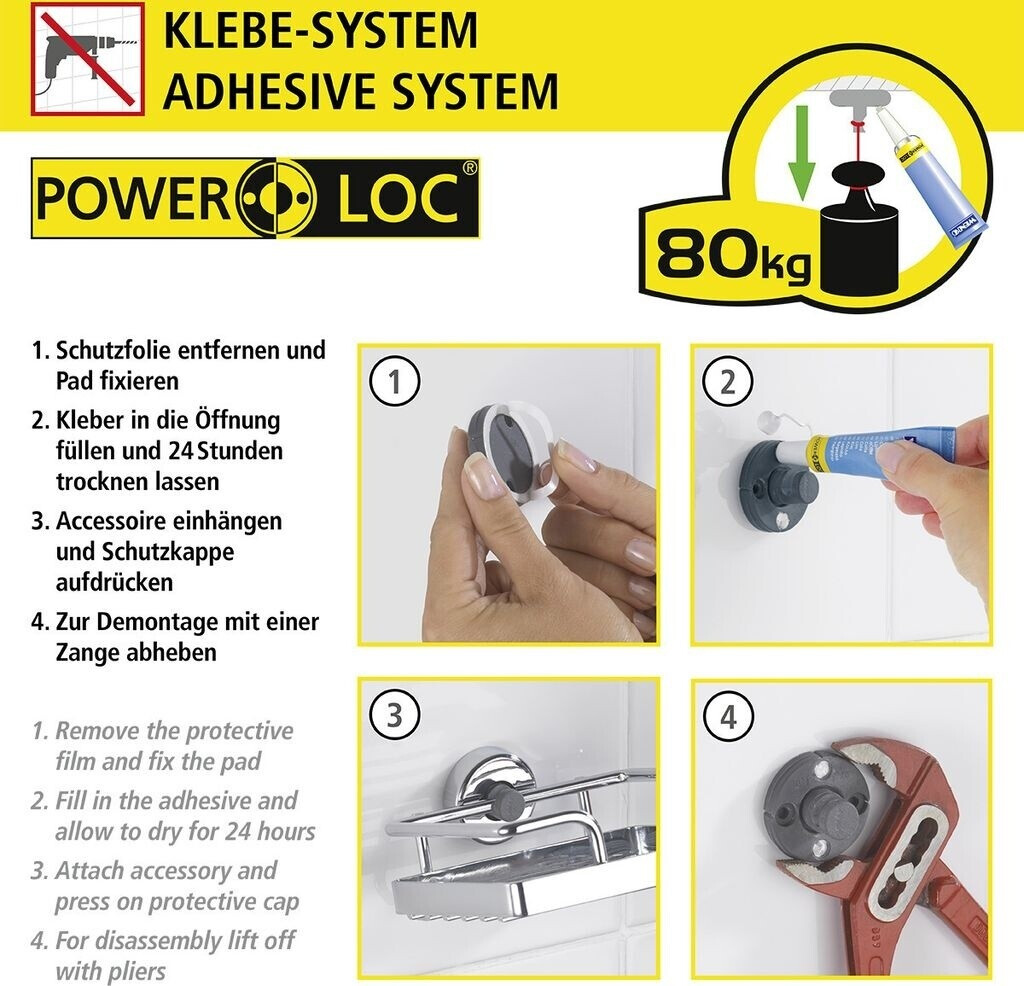 KLEBE-SYSTEM
ADHESIVE SYSTEM

POWER LOC®

80kg

1. Schutzfolie entfernen und Pad fixieren
2. Kleber in die Öffnung füllen und 24 Stunden trocknen lassen
3. Accessoire einhängen und Schutzkappe aufdrücken
4. Zur Demontage mit einer Zange abheben

1. Remove the protective film and fix the pad
2. Fill in the adhesive and allow to dry for 24 hours
3. Attach accessory and press on protective cap
4. For disassembly lift off with pliers

1

2

3

4