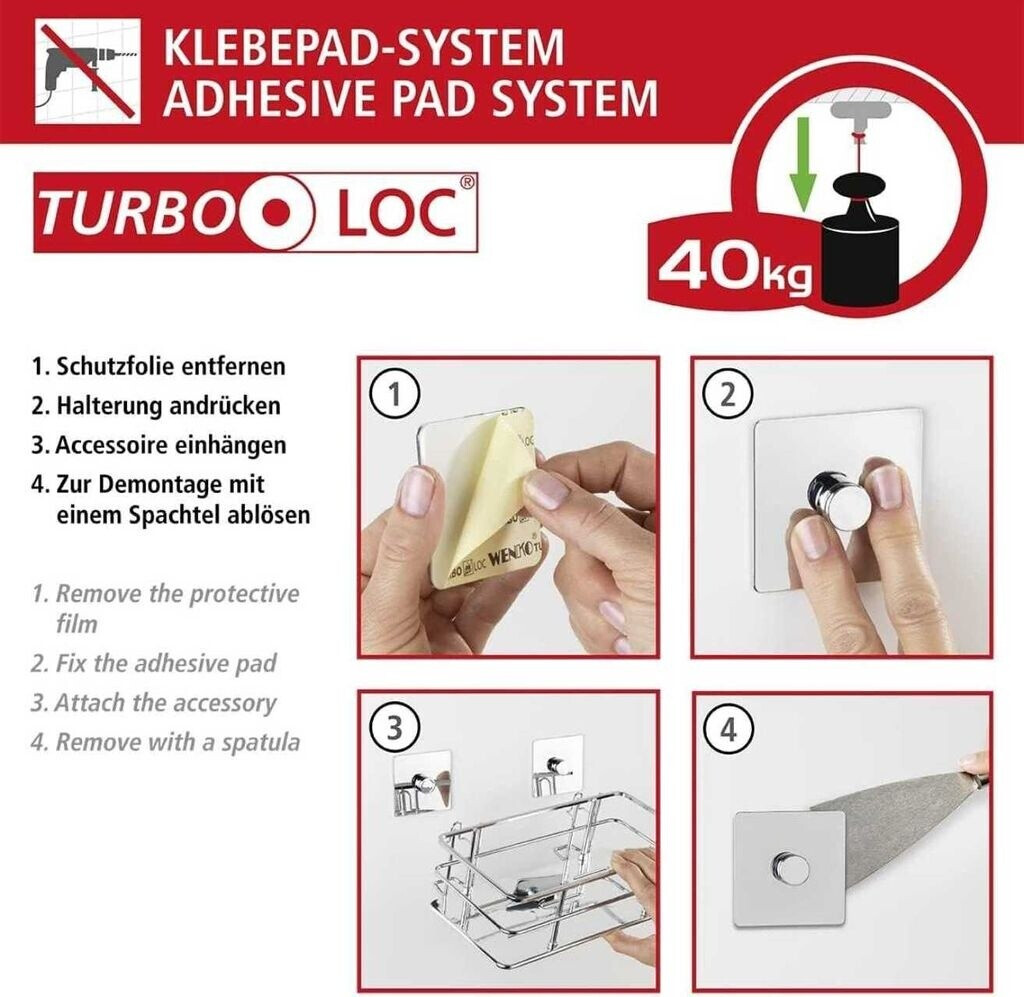 KLEBEPAD-SYSTEM
ADHESIVE PAD SYSTEM

TURBO LOC®

40kg

1. Schutzfolie entfernen
2. Halterung andrücken
3. Accessoire einhängen
4. Zur Demontage mit einem Spachtel ablösen

1. Remove the protective film
2. Fix the adhesive pad
3. Attach the accessory
4. Remove with a spatula

1

BO LOC WENKO TU

2

3

4