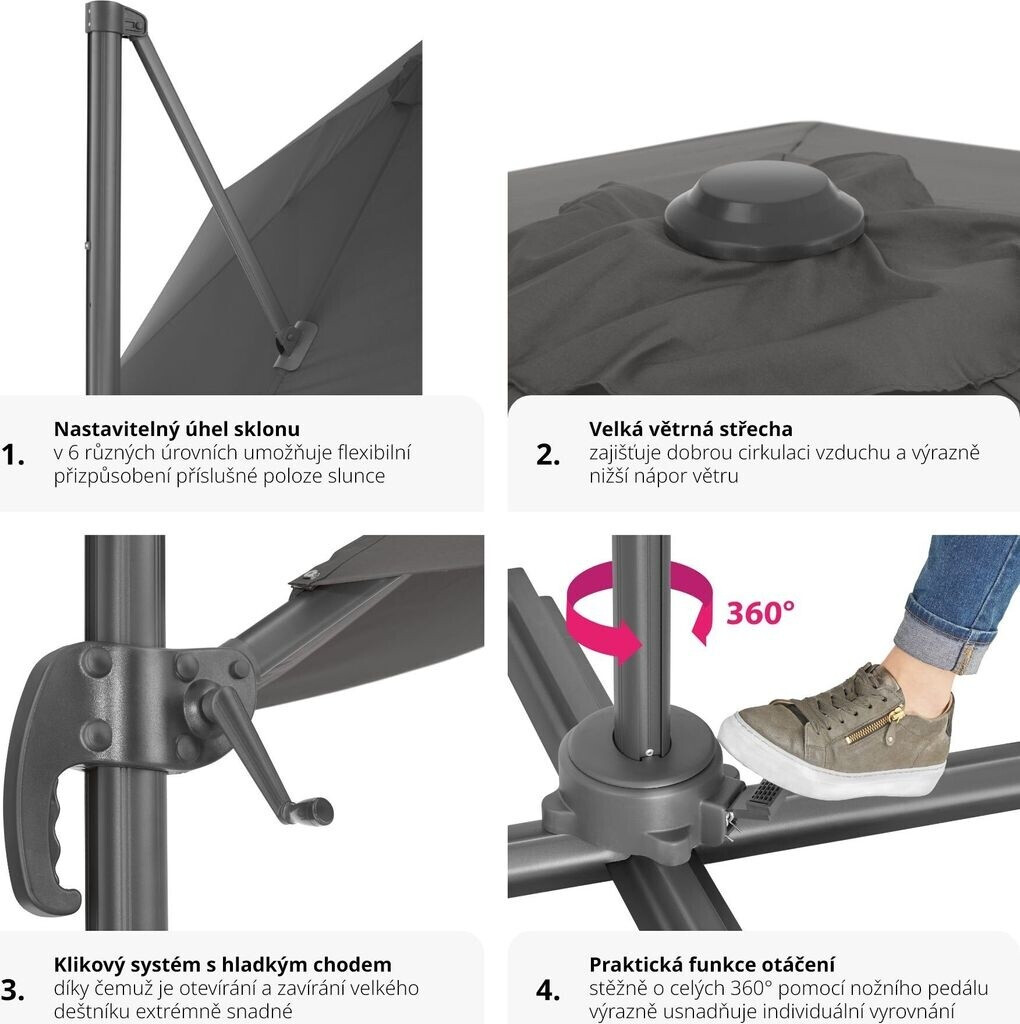 1.
Nastavitelný úhel sklonu
v 6 různých úrovních umožňuje flexibilní přizpůsobení příslušné poloze slunce

2.
Velká větrná střecha
zajišťuje dobrou cirkulaci vzduchu a výrazně nižší nápor větru

360°

3.
Klikový systém s hladkým chodem
díky čemuž je otevírání a zavírání velkého deštníku extrémně snadné

4.
Praktická funkce otáčení
stěžně o celých 360° pomocí nožního pedálu výrazně usnadňuje individuální vyrovnání