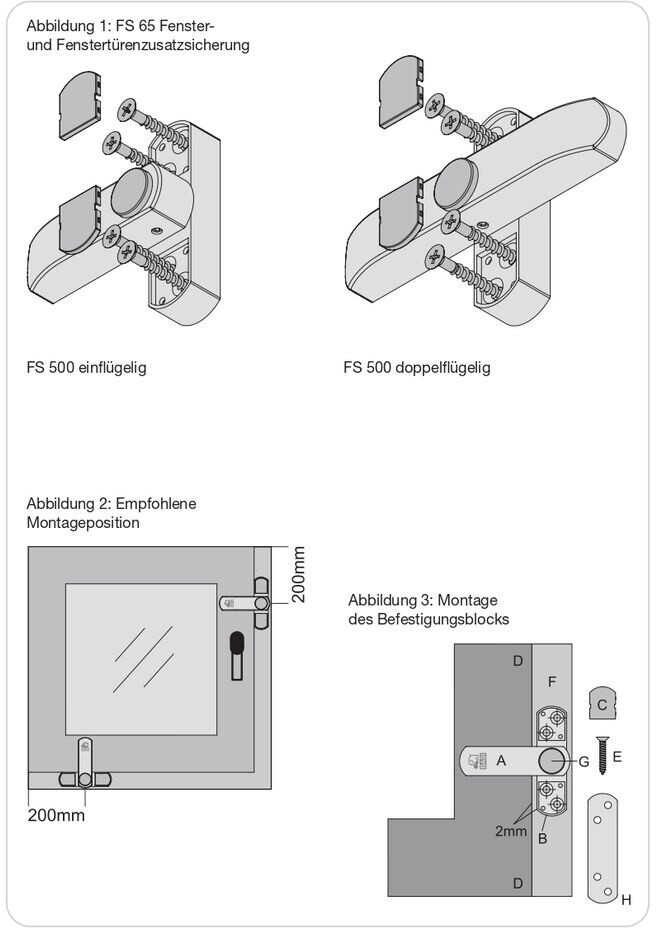 Abbildung 1: FS 65 Fenster- und Fenstertürenzusatzsicherung

FS 500 einflügelig

FS 500 doppelflügelig

Abbildung 2: Empfohlene Montageposition

200mm

200mm

Abbildung 3: Montage des Befestigungsblocks

D
F
C
A
G
E
2mm
B
D
H