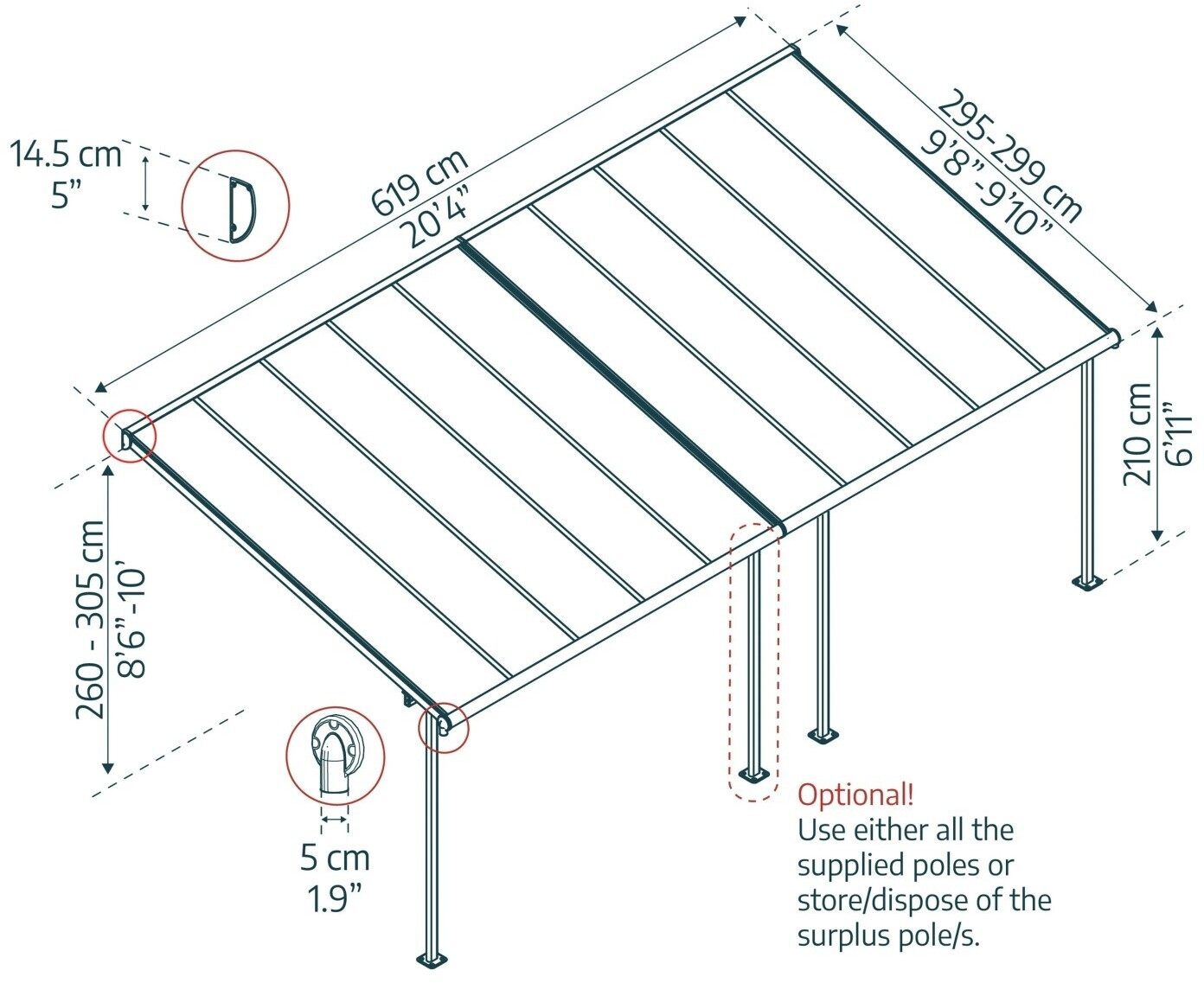 14.5 cm
5”

619 cm
20’4”

295-299 cm
9’8”-9’10”

210 cm
6’11”

260 - 305 cm
8’6”-10’

5 cm
1.9”

Optional!
Use either all the supplied poles or store/dispose of the surplus pole/s.